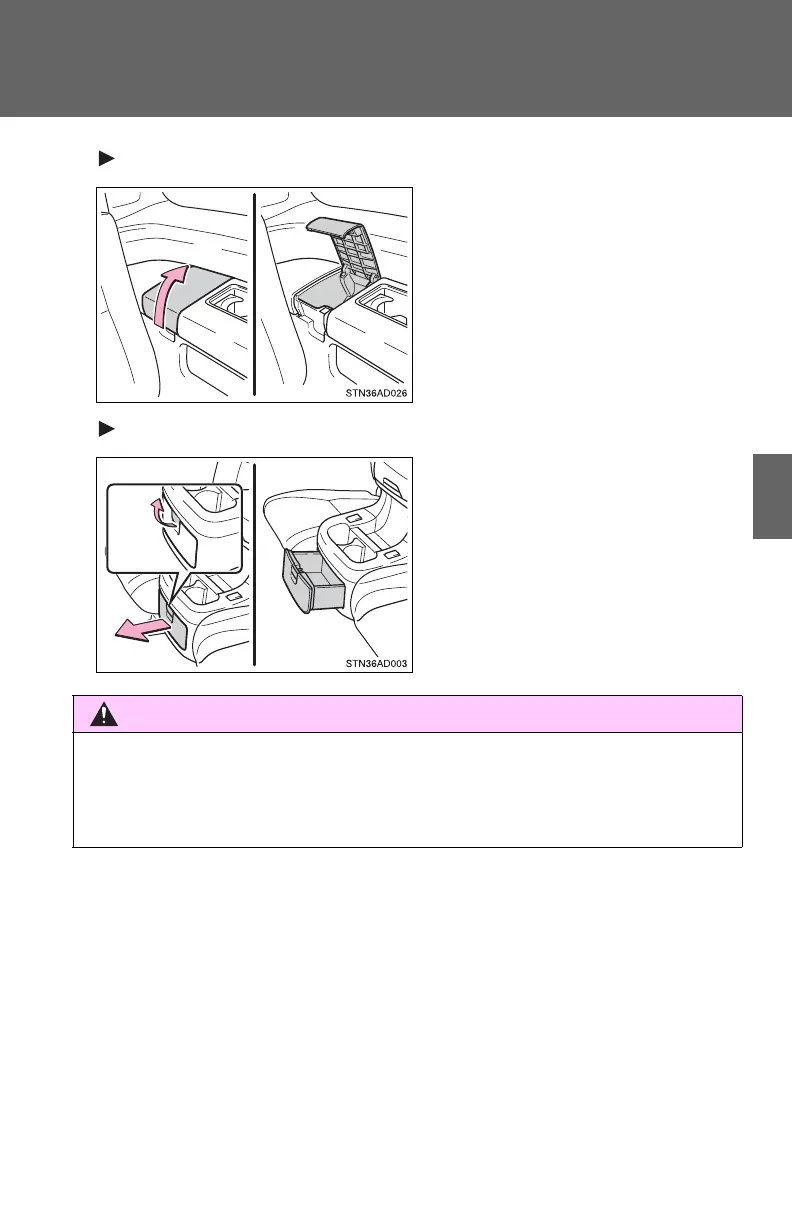 STN36AD026

STN36AD003