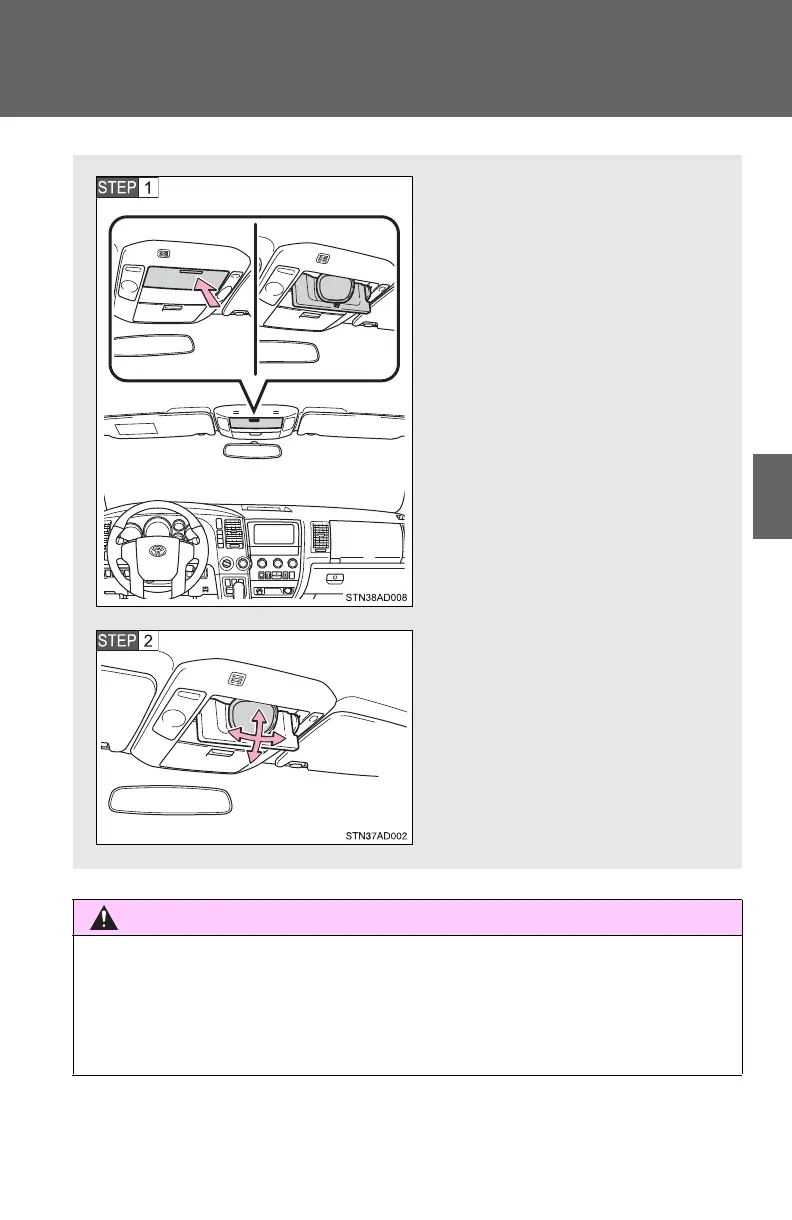 STEP 1

STN38AD008

STEP 2

STN37AD002