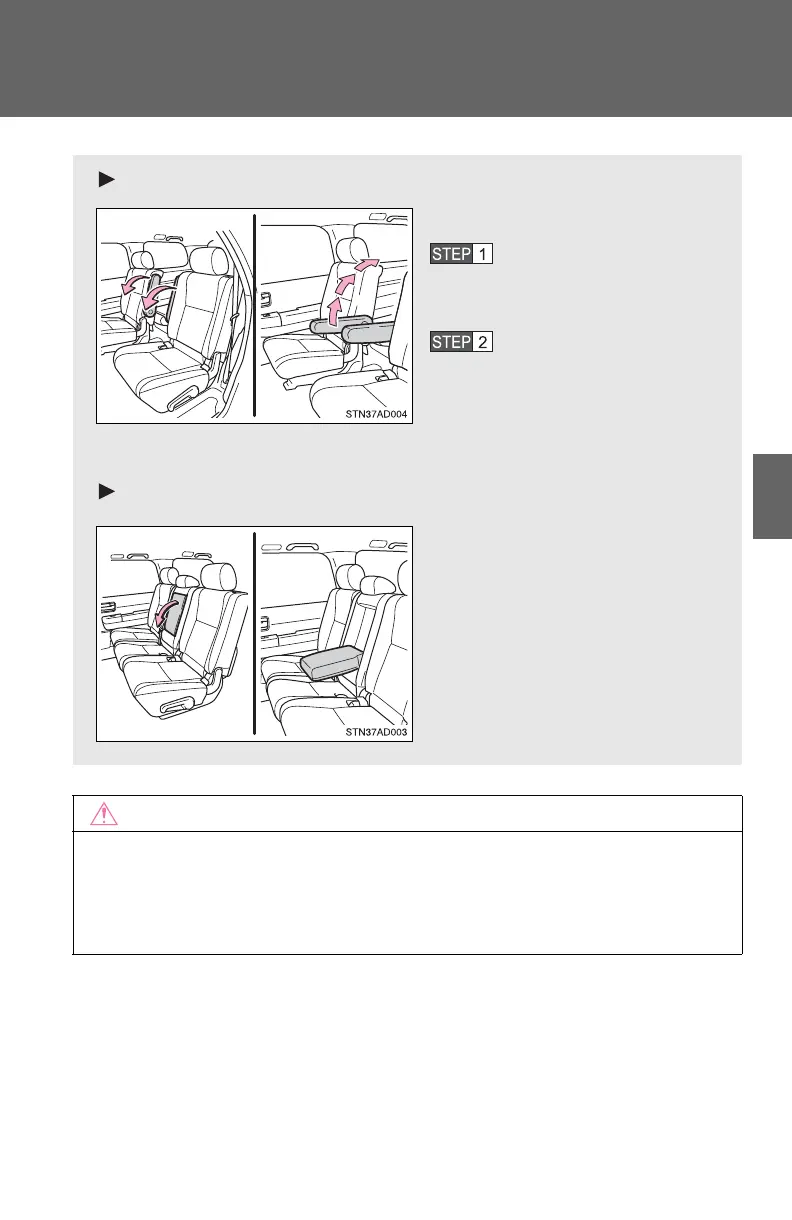 STEP 1

STEP 2

STN37AD004

STN37AD003