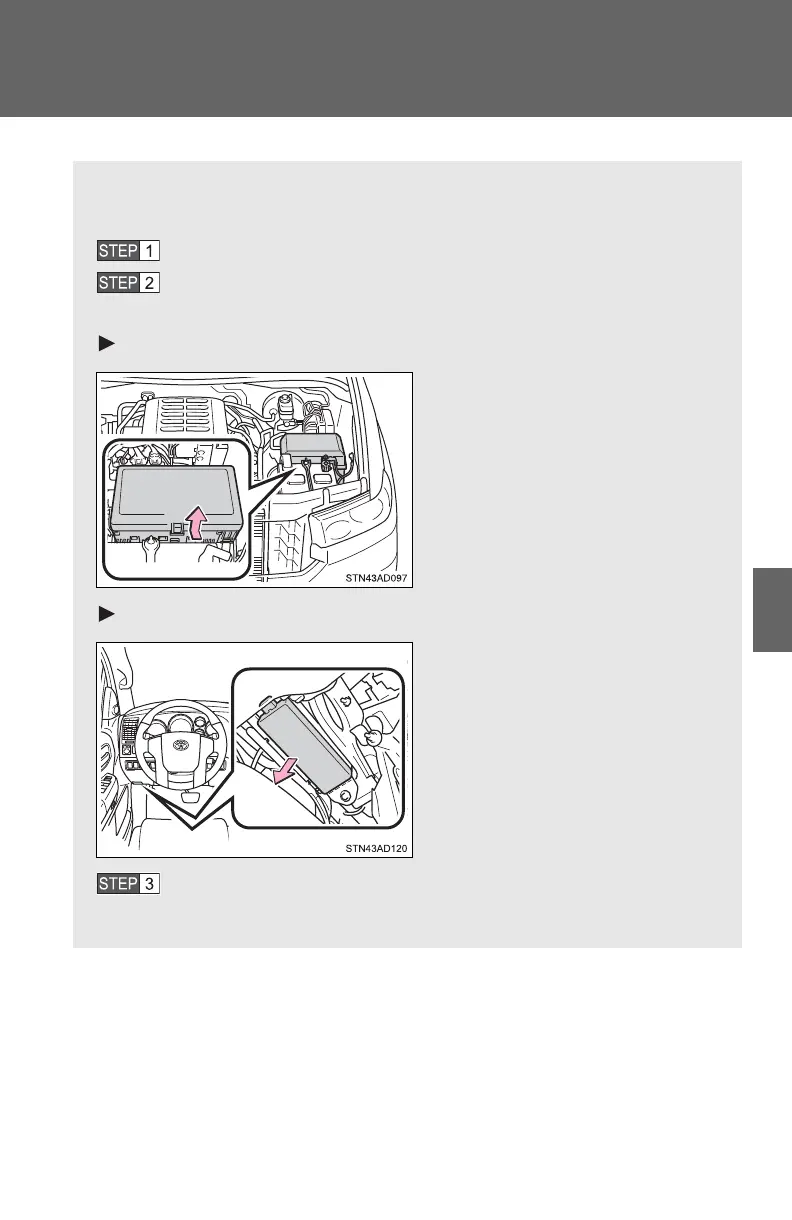 STEP 1

STEP 2

STN43AD097

STN43AD120

STEP 3