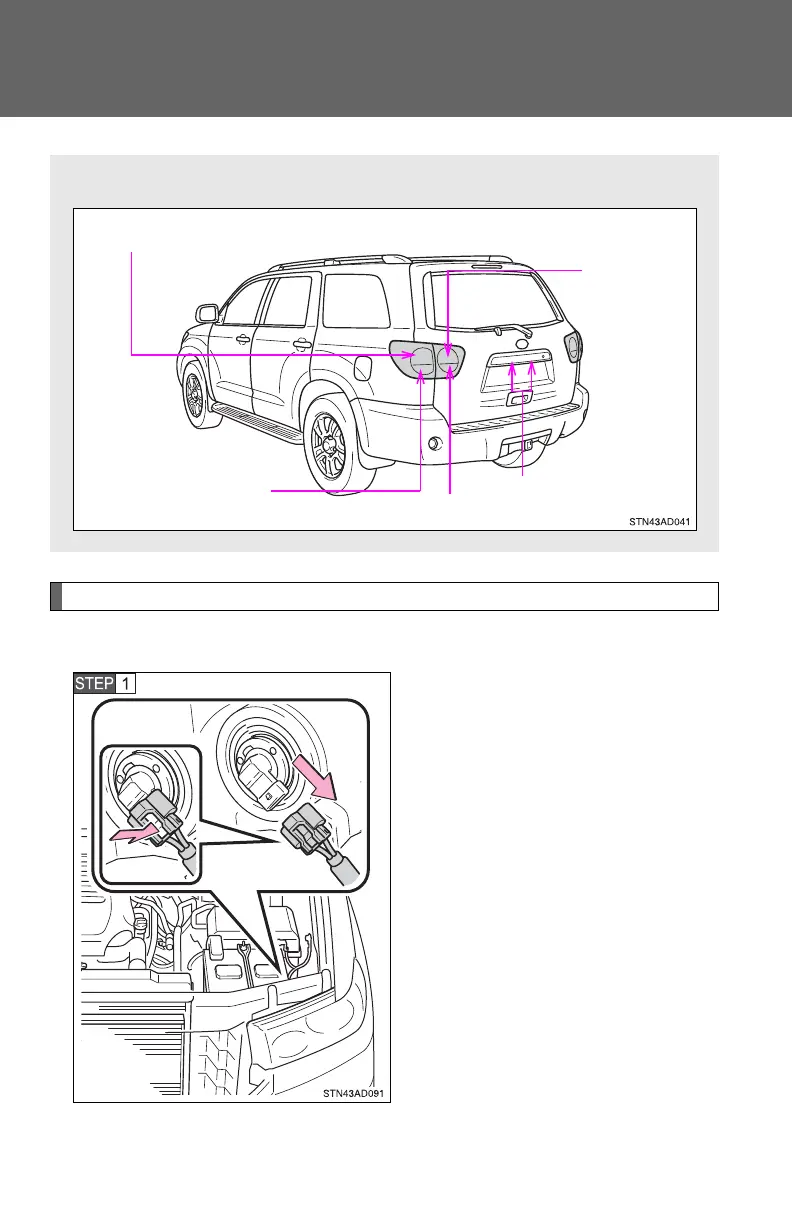 STN43AD041

STEP 1

STN43AD091