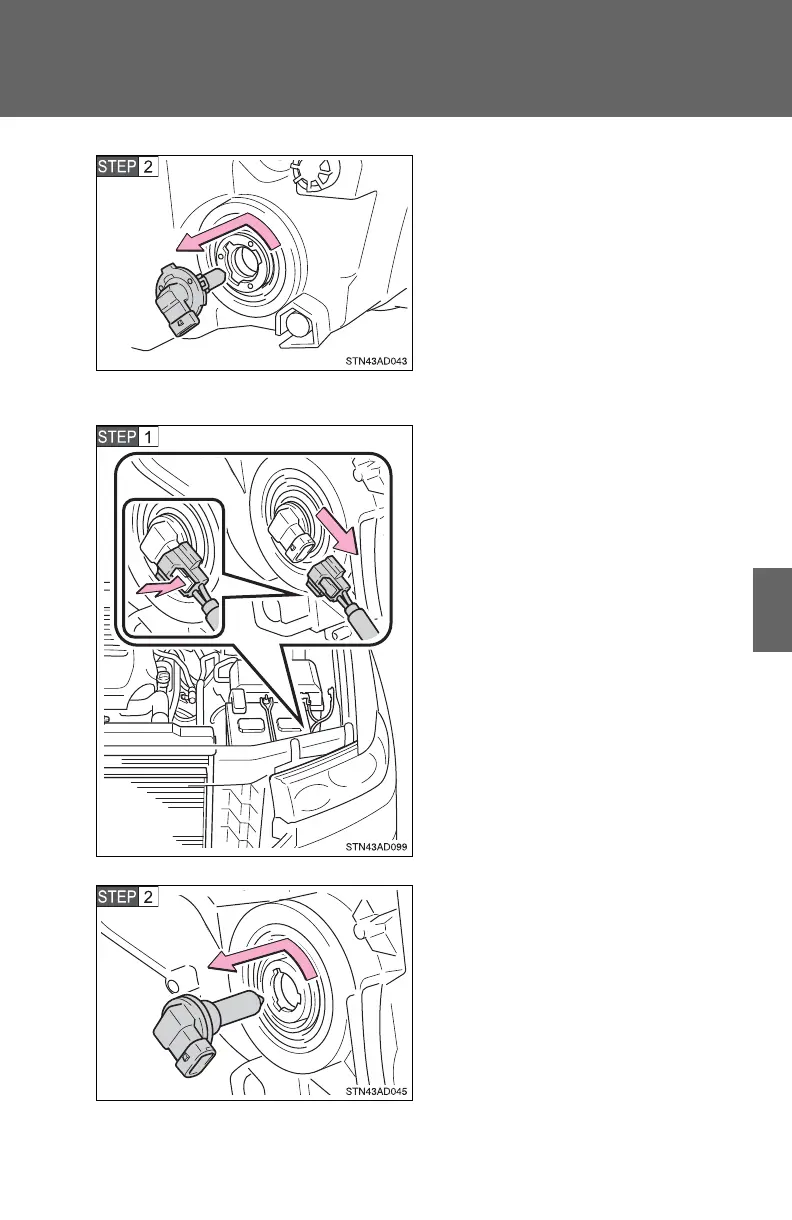 STEP 2

STN43AD043

STEP 1

STN43AD099

STEP 2

STN43AD045