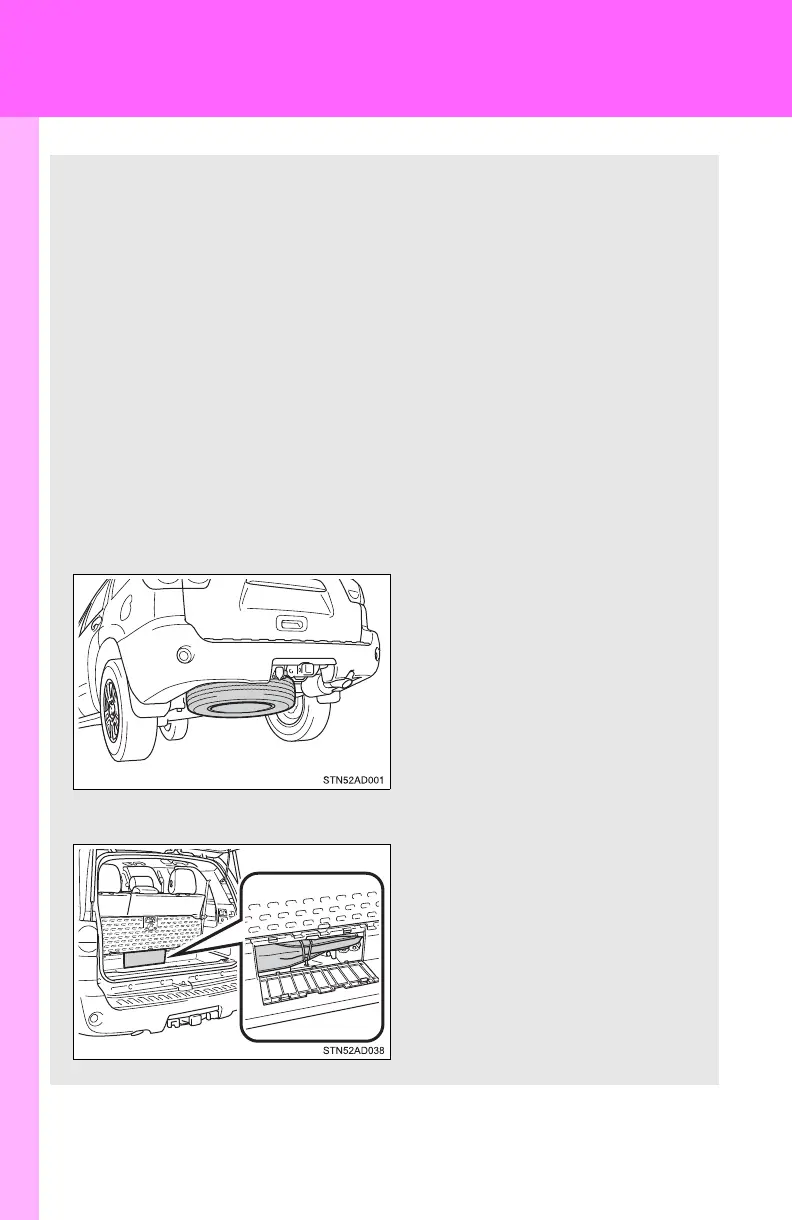 STN52AD001

STN52AD038