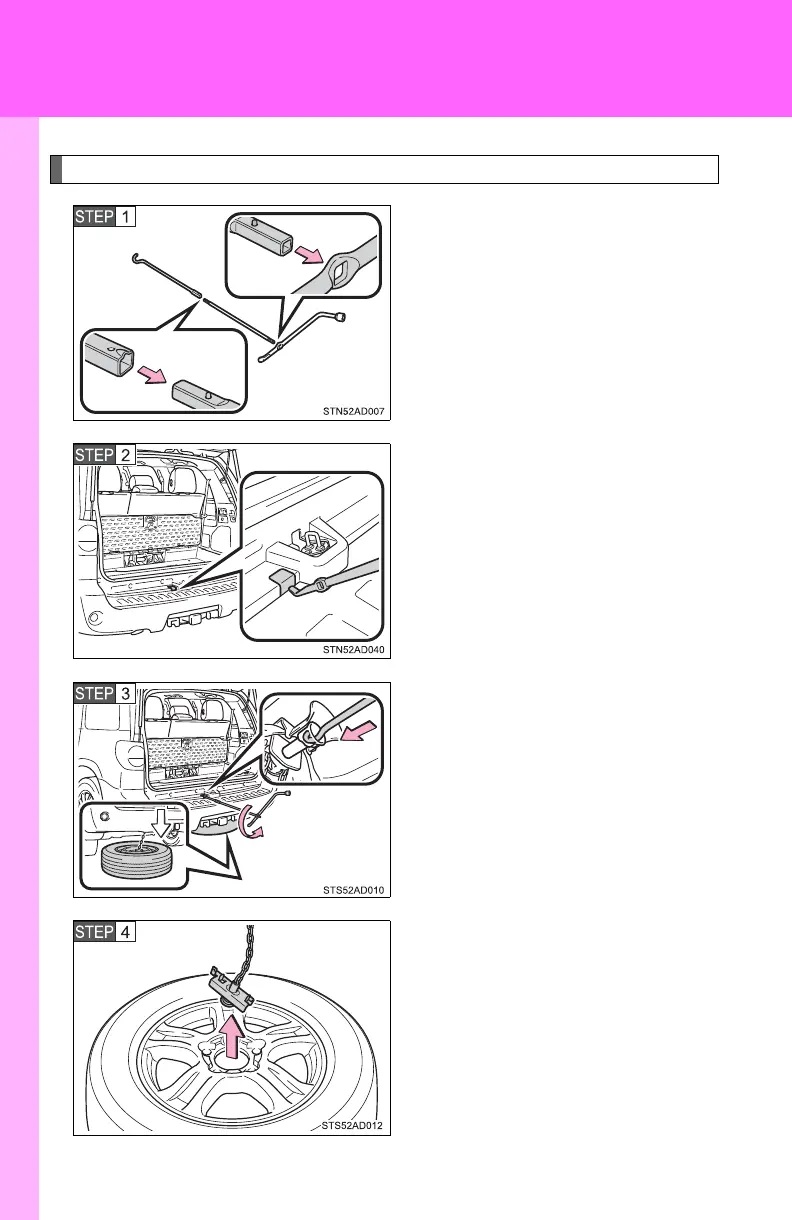 STEP 1

STN52AD007

STEP 2

STN52AD040

STEP 3

STS52AD010

STEP 4

STS52AD012