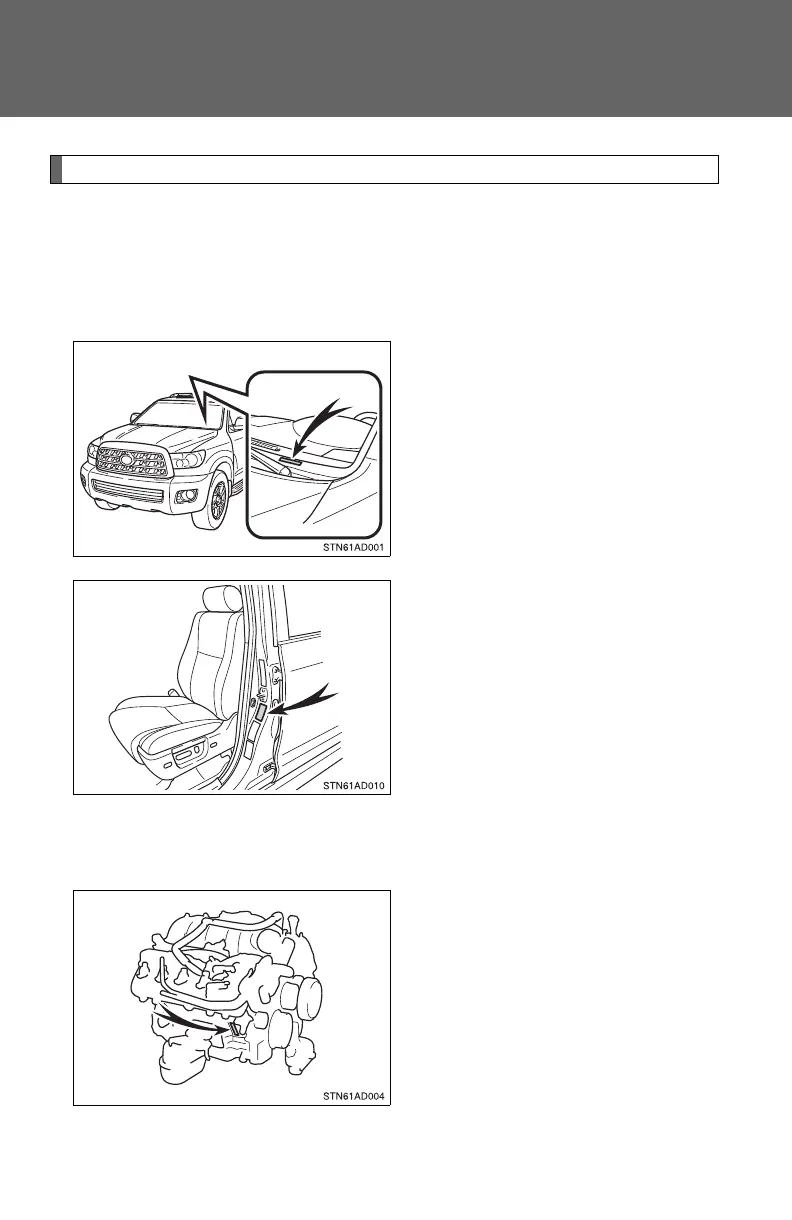 STN61AD001

STN61AD010

STN61AD004