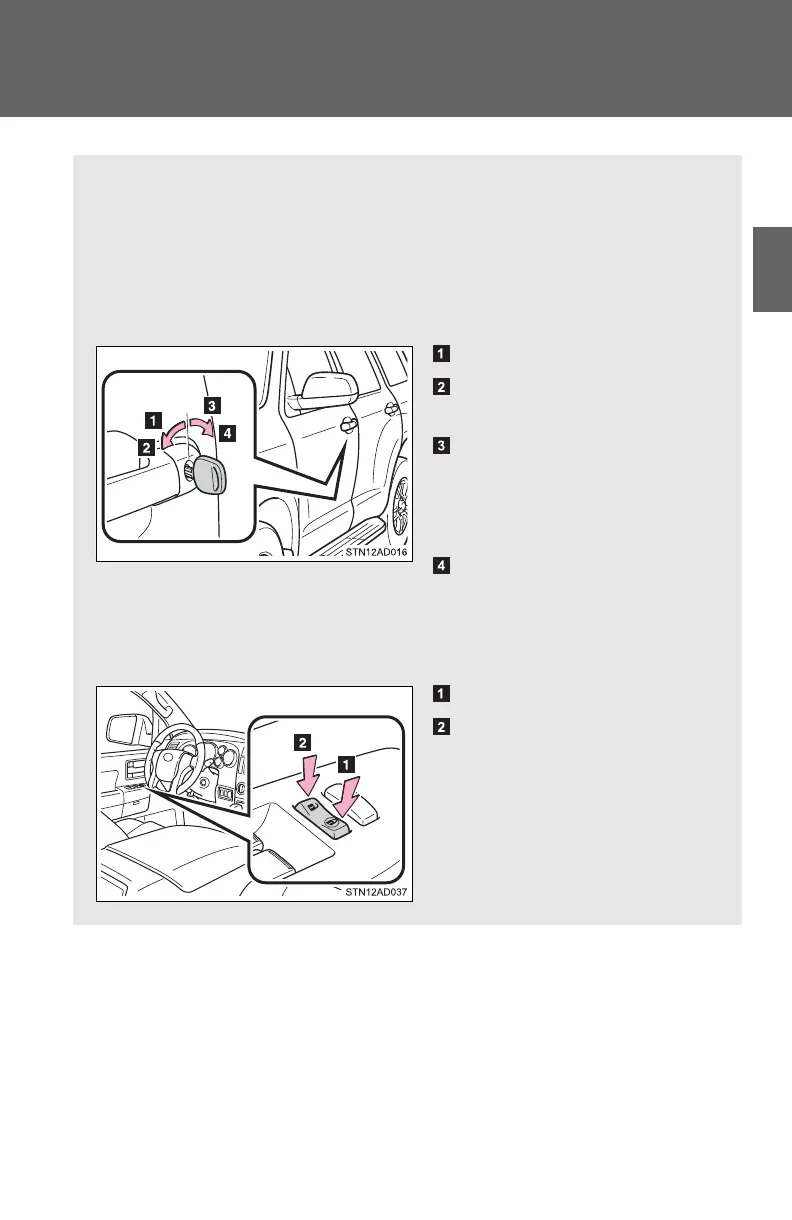 1

2

3

4

STN12AD016

1

2

3

4

2

1

STN12AD037

1

2