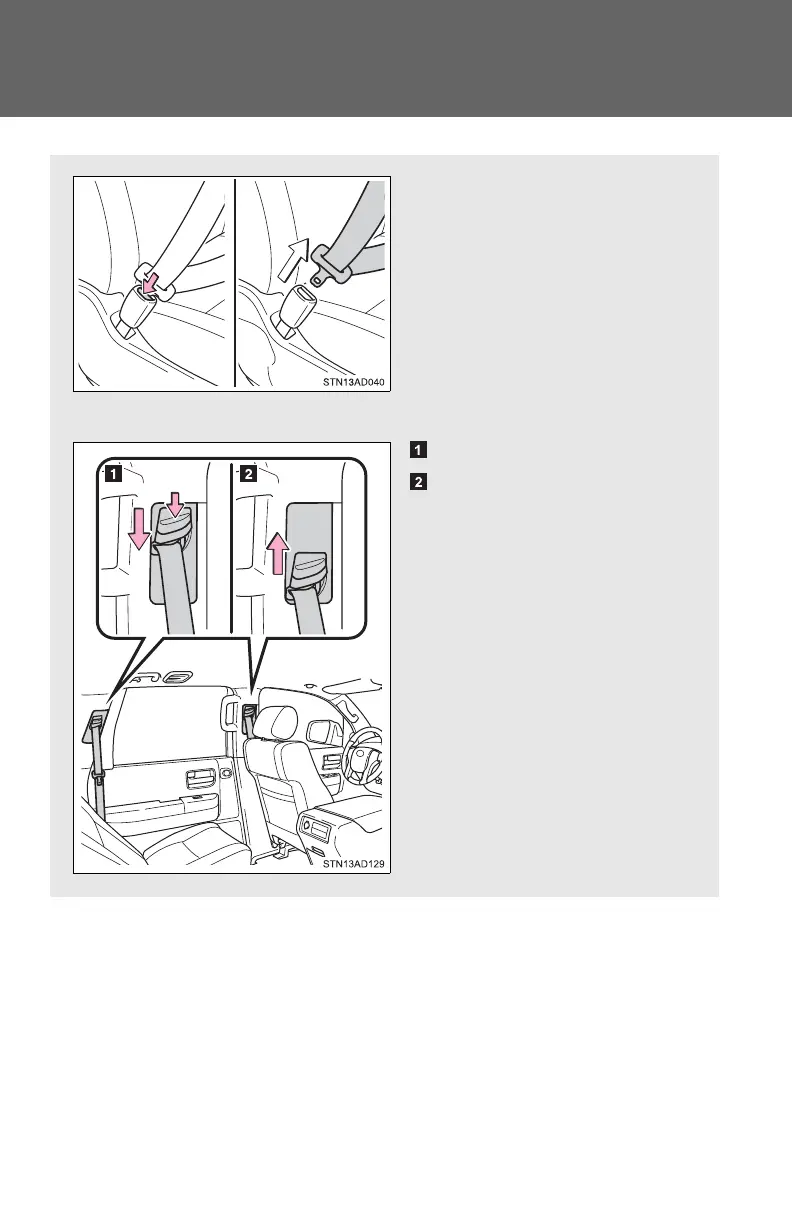 STN13AD040

1

2

1

2

STN13AD129