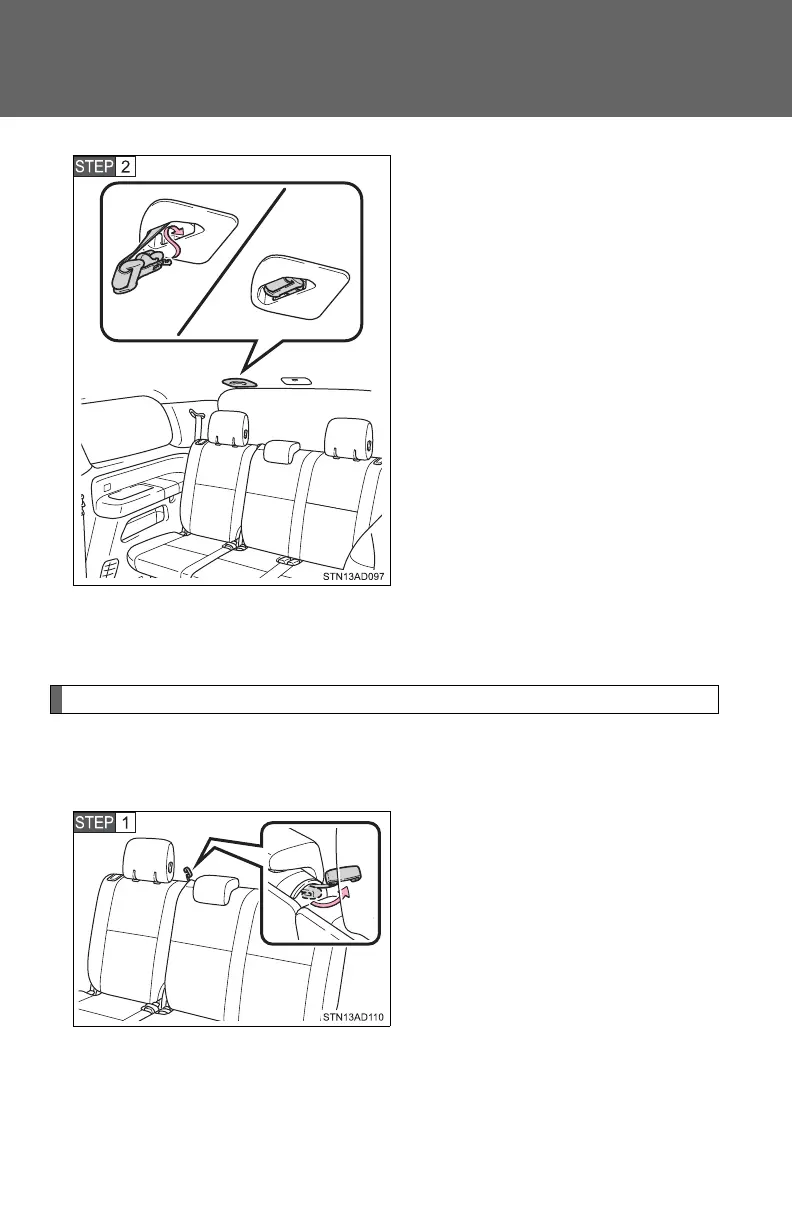 STEP 2

STN13AD097

STEP 1

STN13AD110