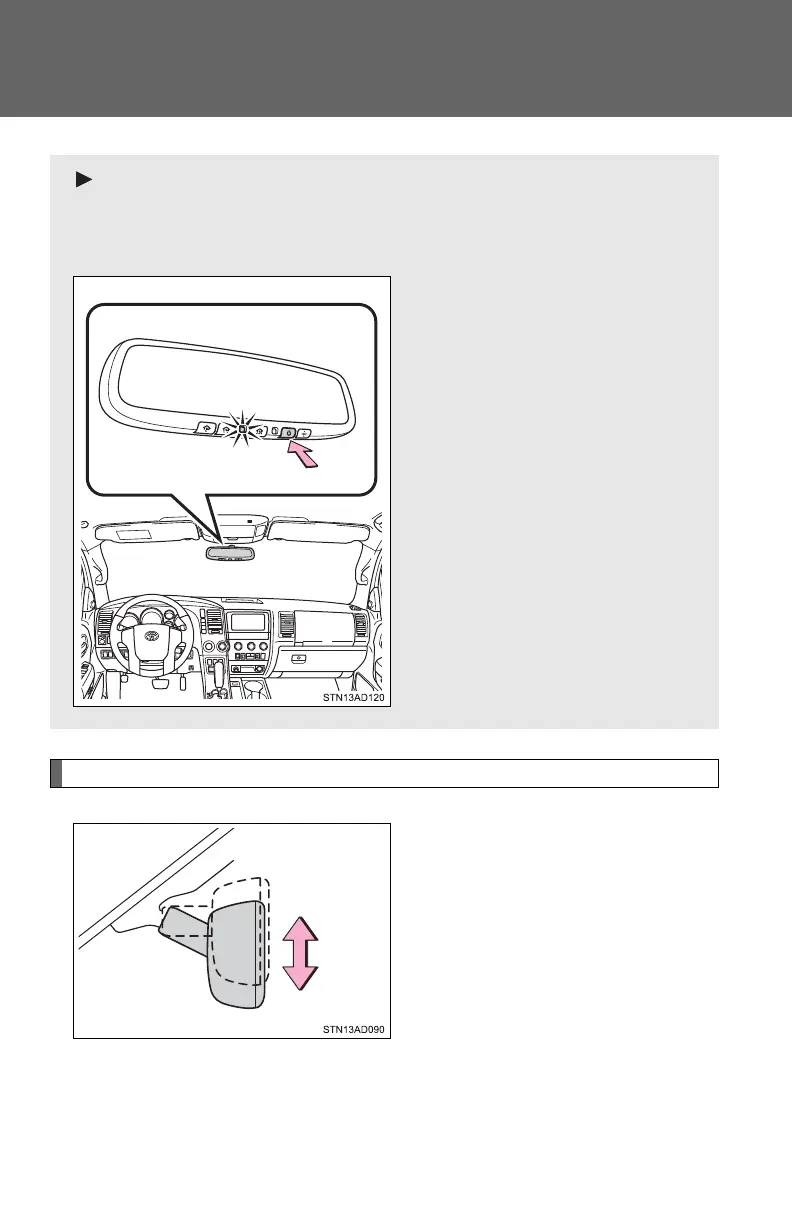 STN13AD120

STN13AD090