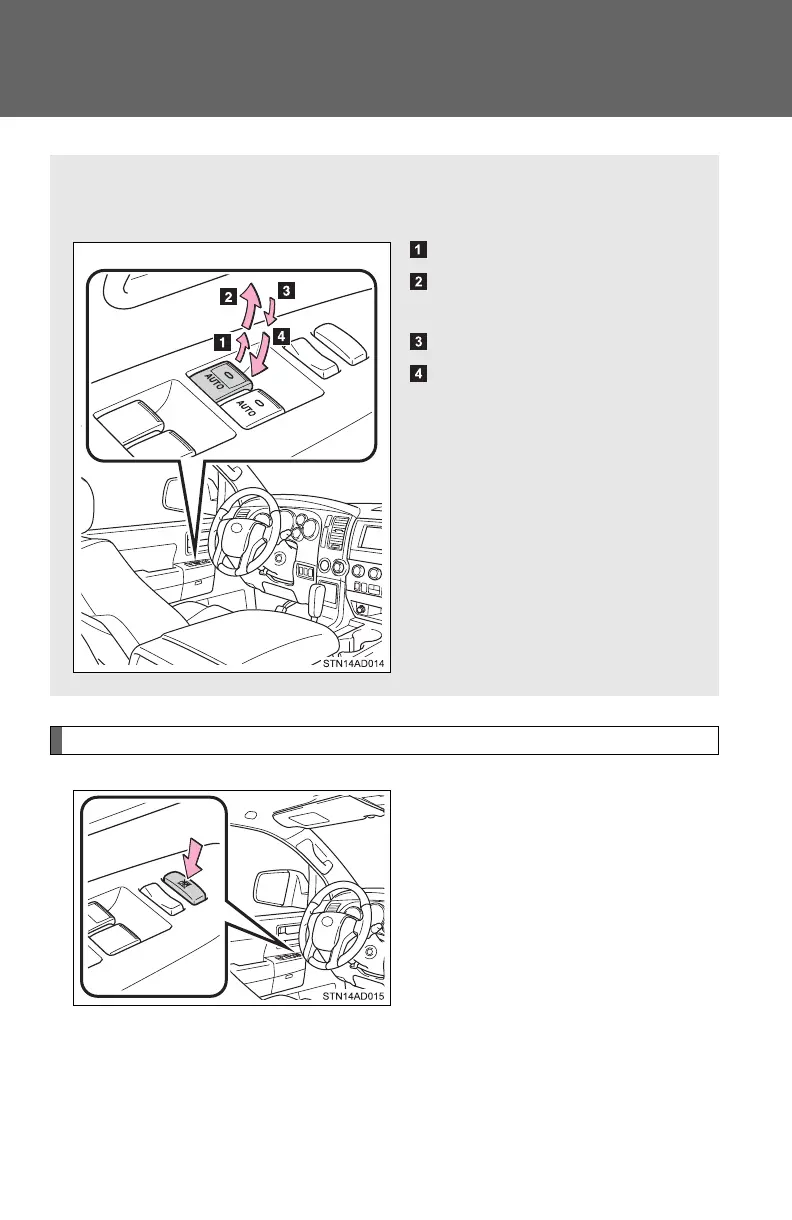 2
3
1
4
AUTO
AUTO
STN14AD014

1

2

3

4

STN14AD015