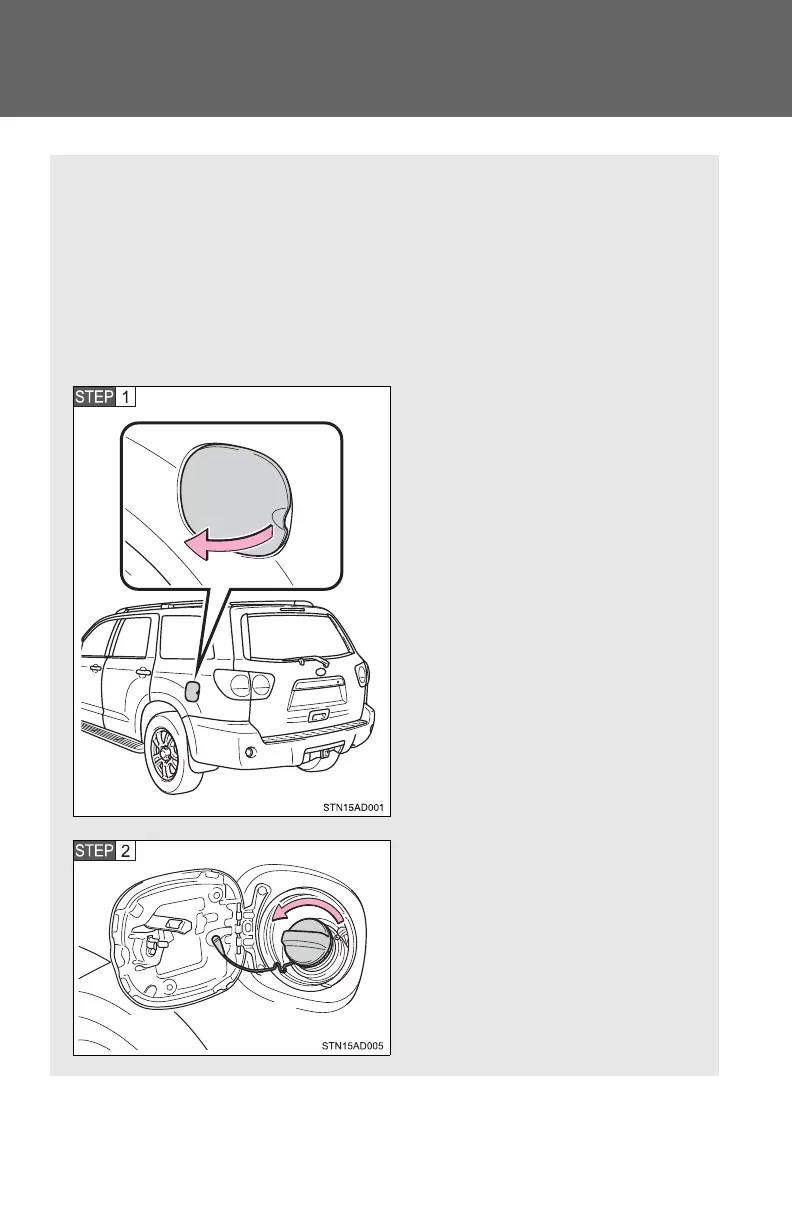 STEP 1

STN15AD001

STEP 2

STN15AD005