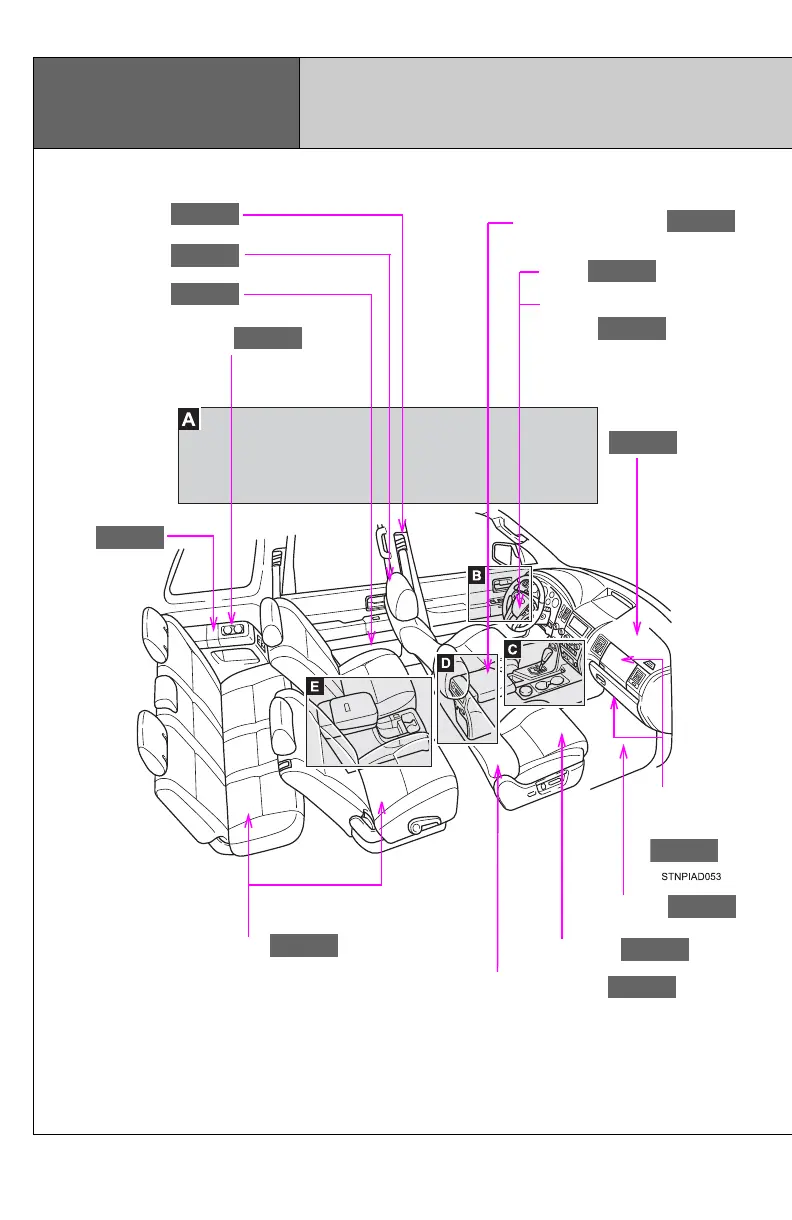 A

B

C

D

E

STNPIAD053