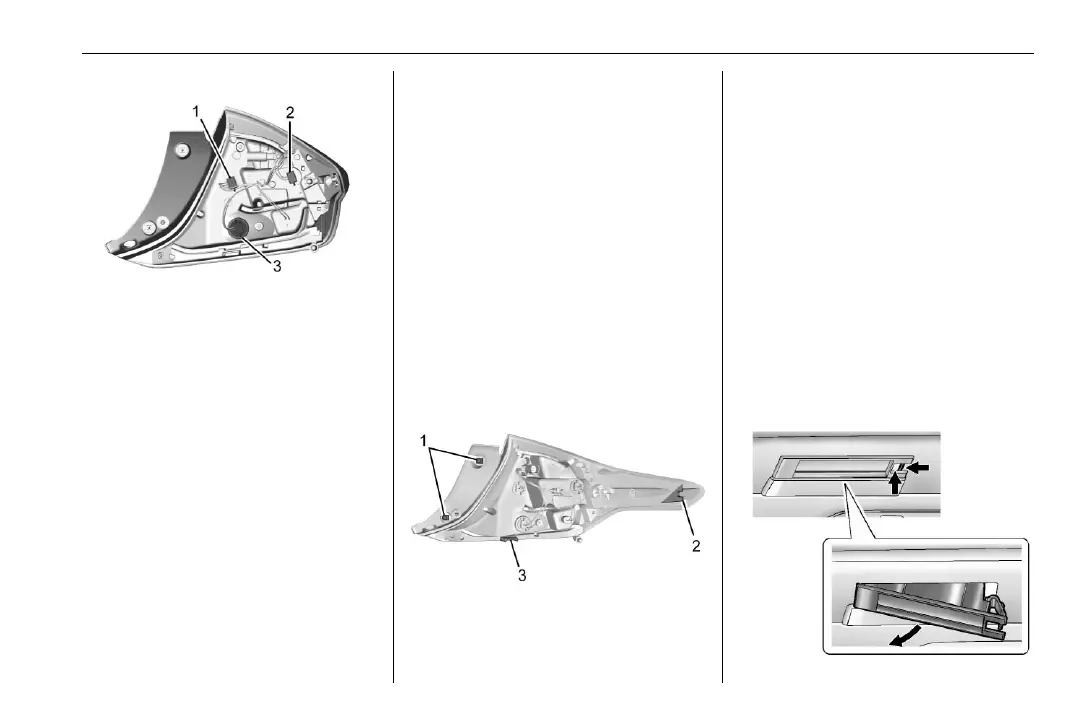 1
2
3

1
2
3