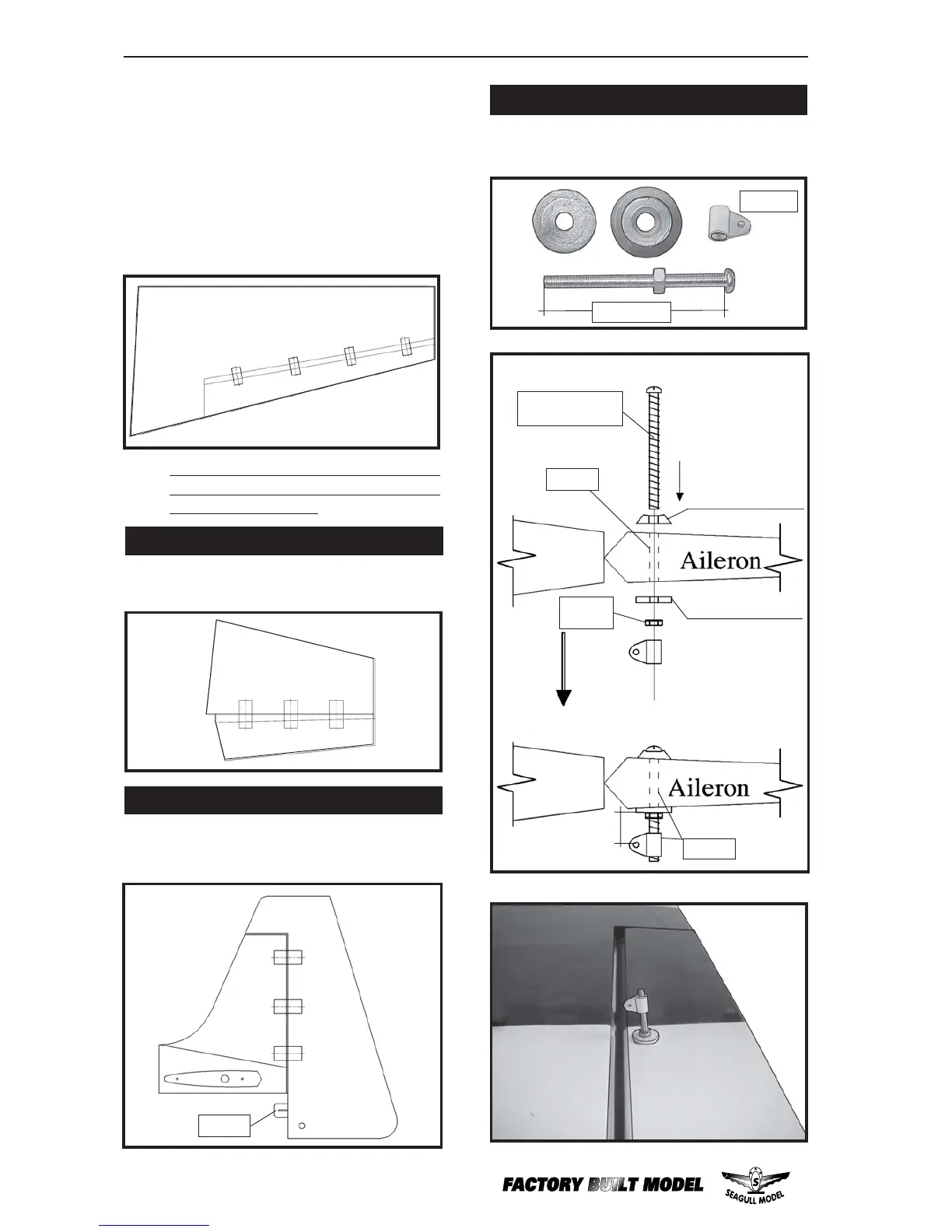 Aileron

Aileron

FACTORY BUILT MODEL

SEAGULL MODEL