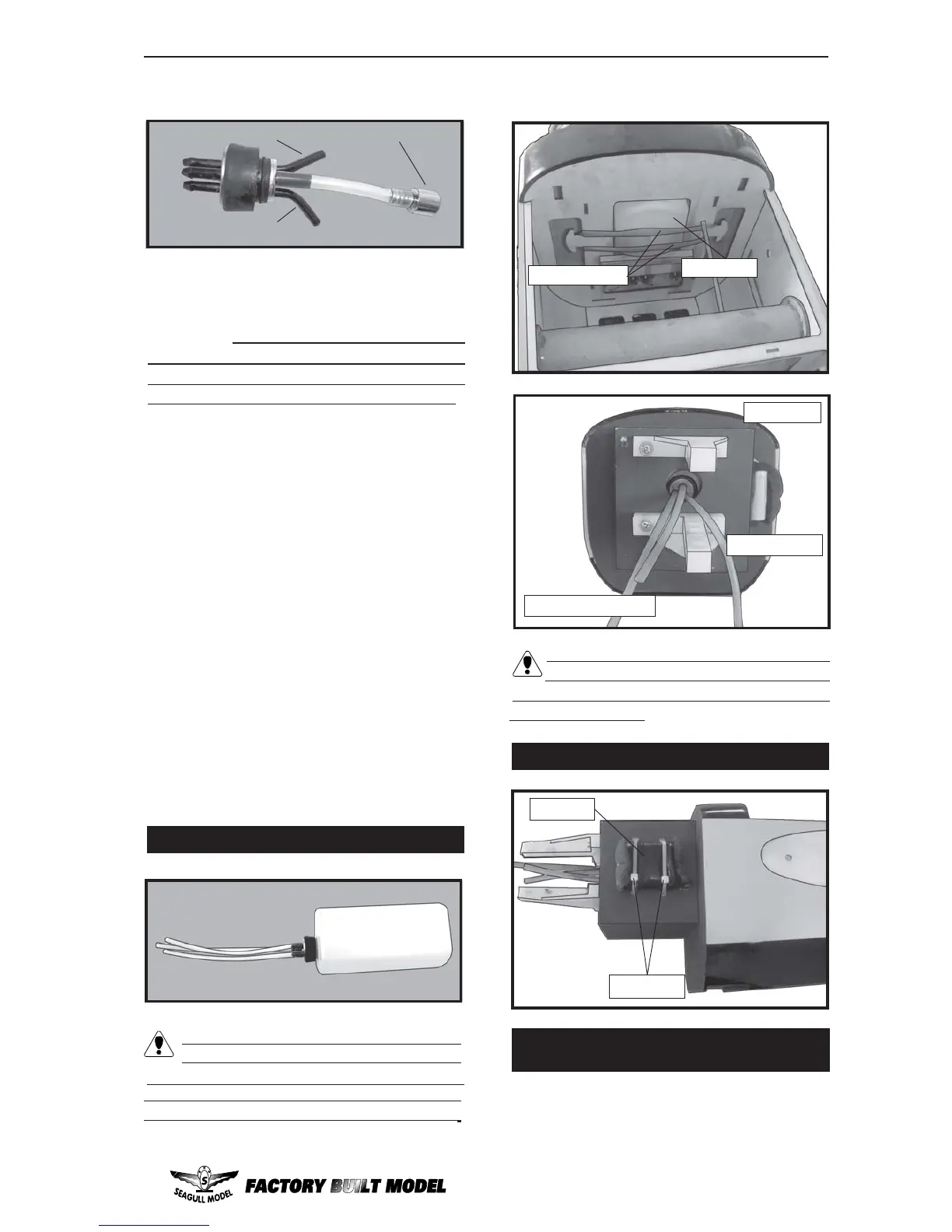 SEAGULL MODEL

FACTORY BUILT MODEL