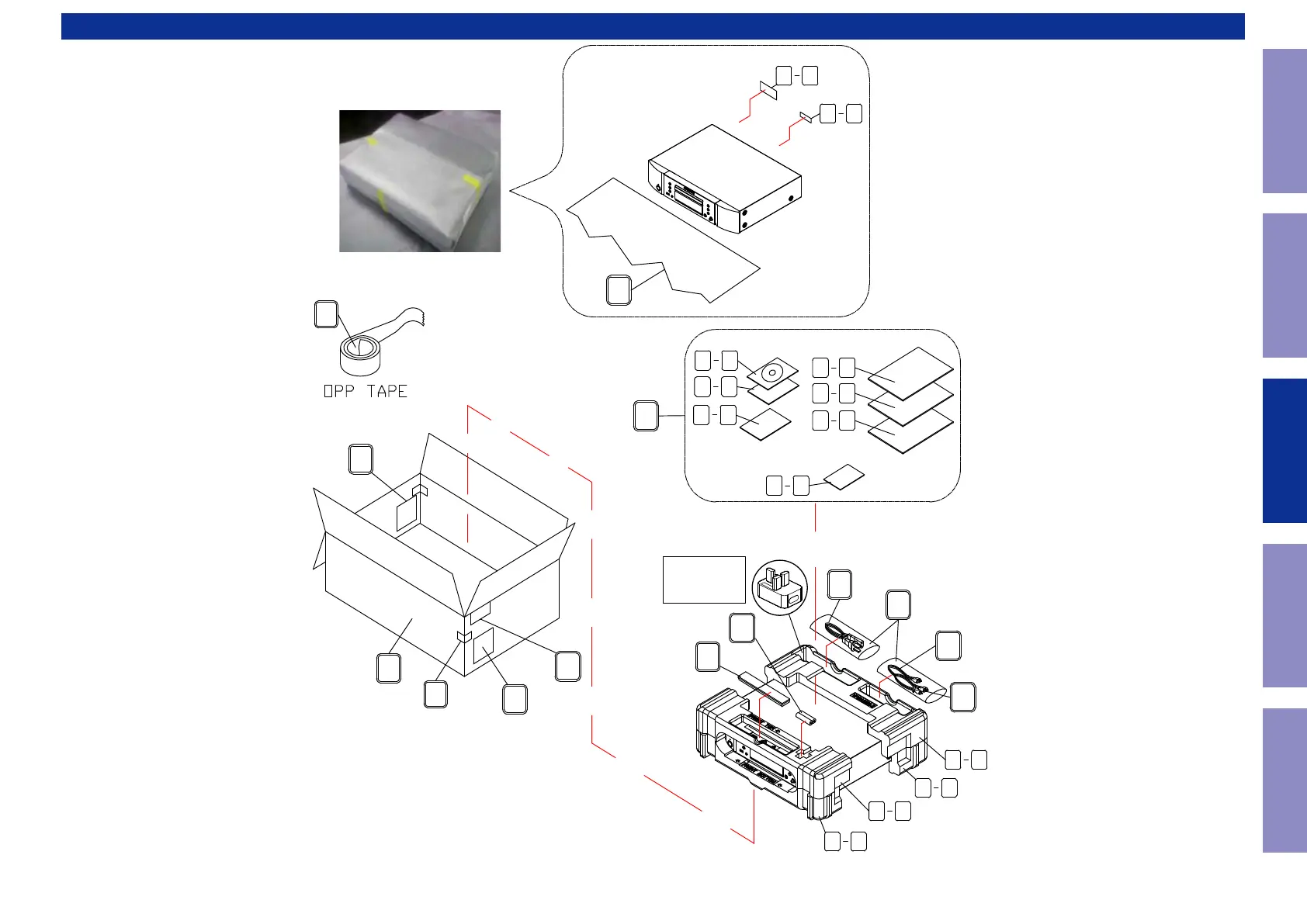 OPP TAPE