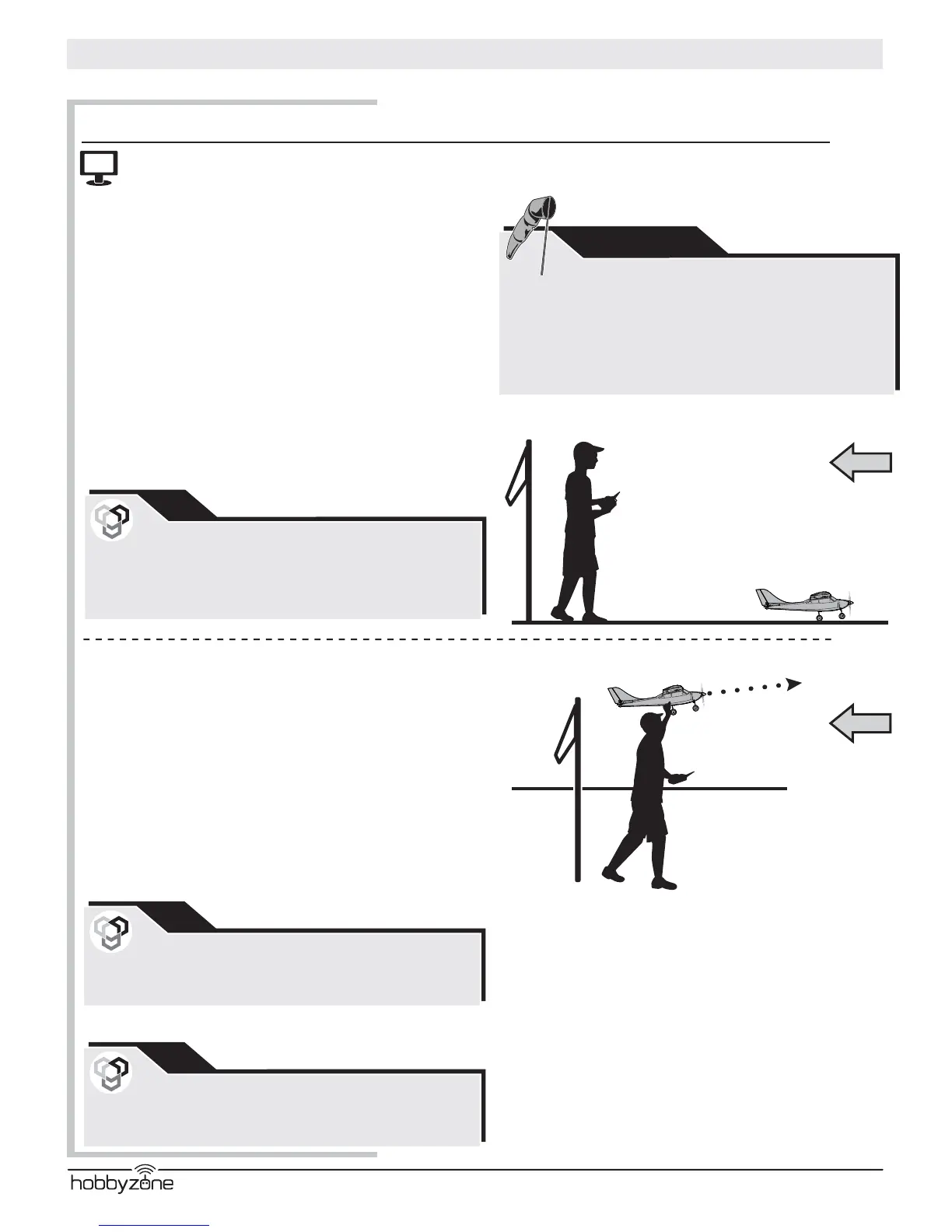 hobbyzone