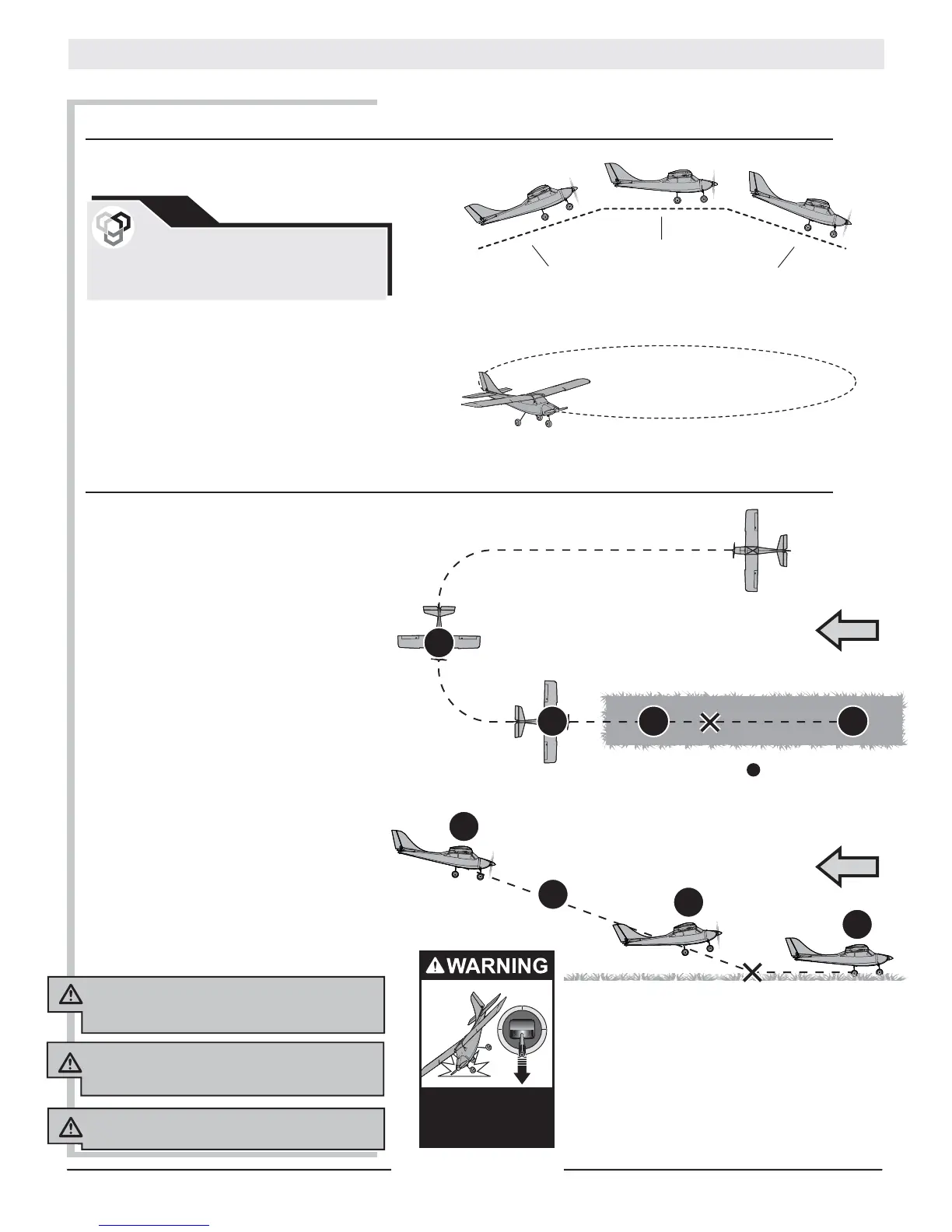 WARNING