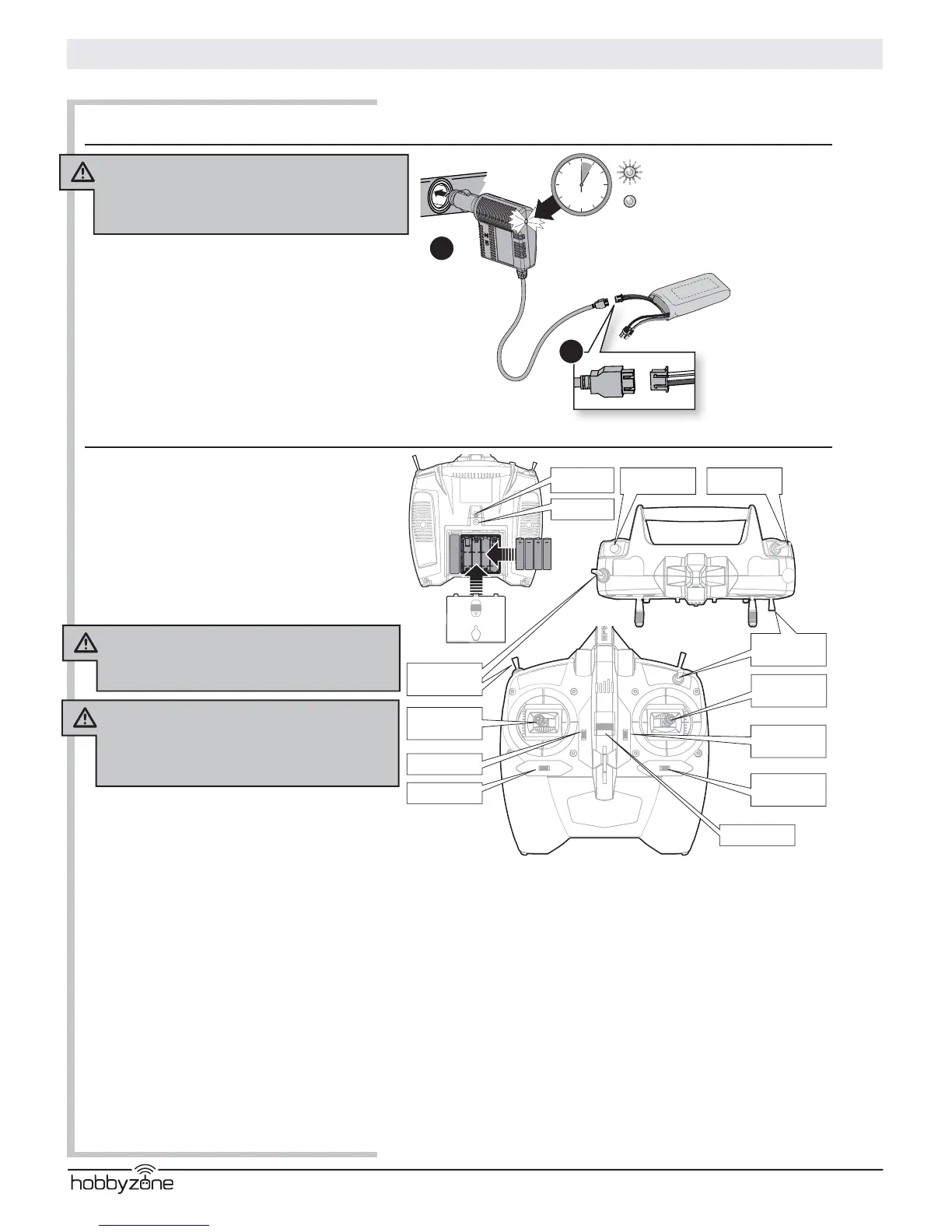 hobbyzone