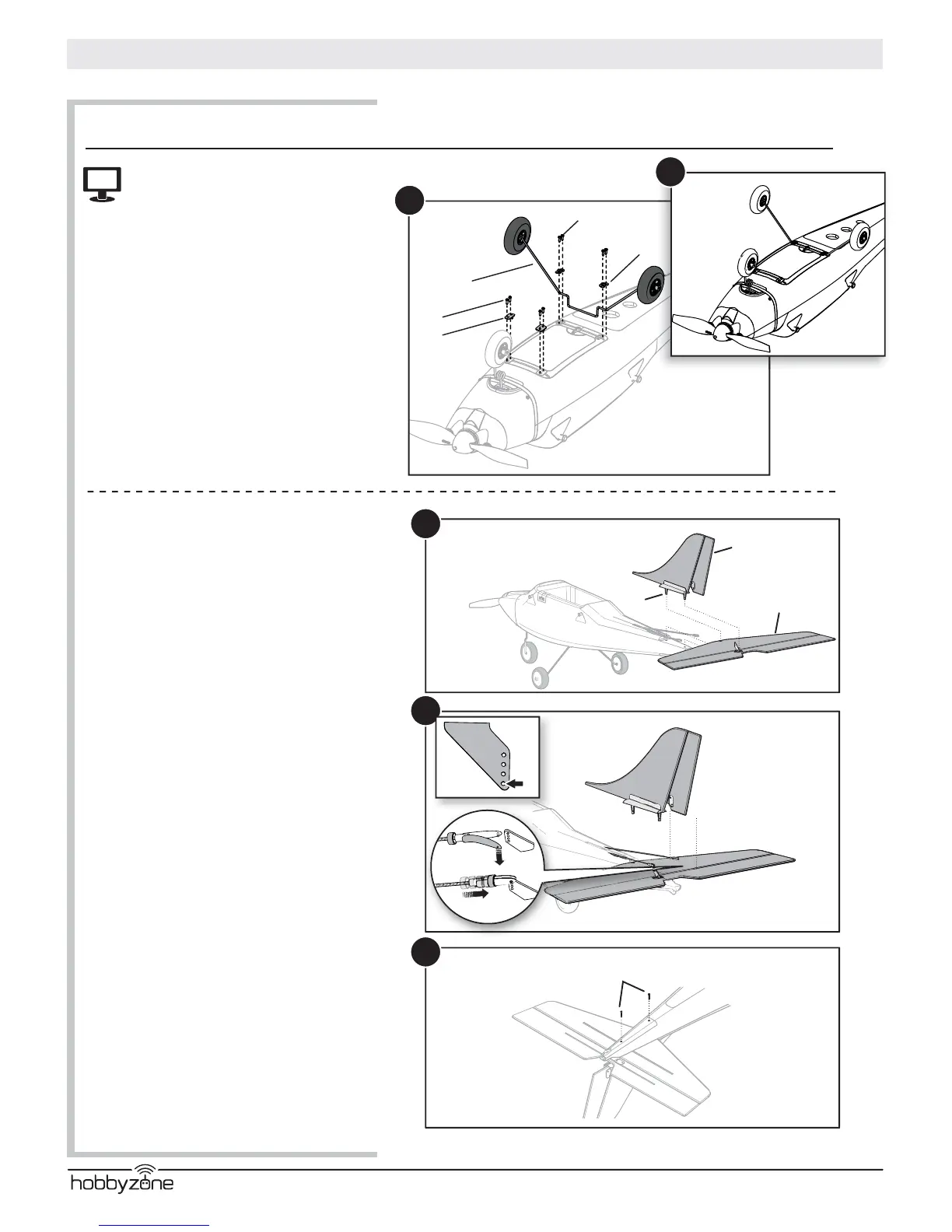 hobbyzone