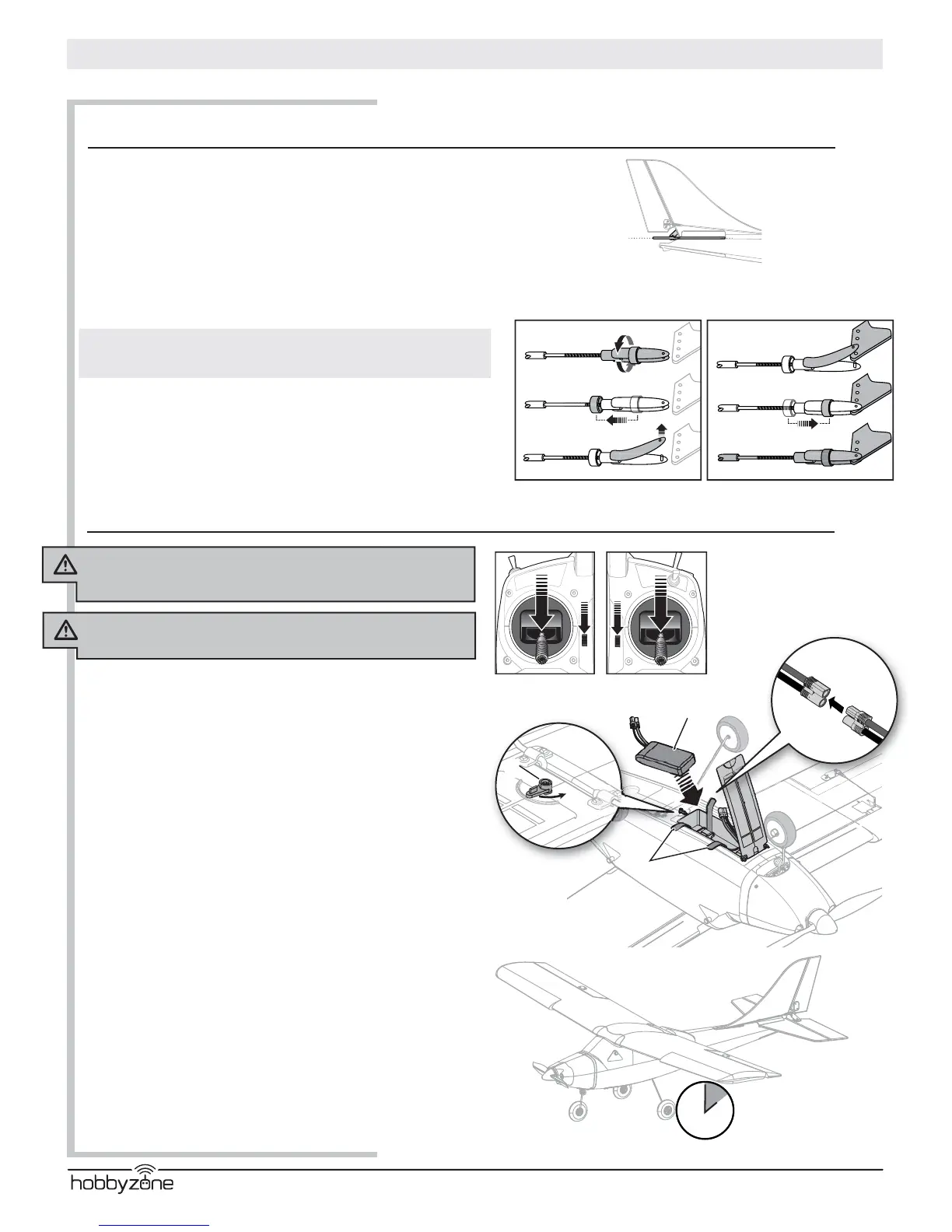 hobbyzone