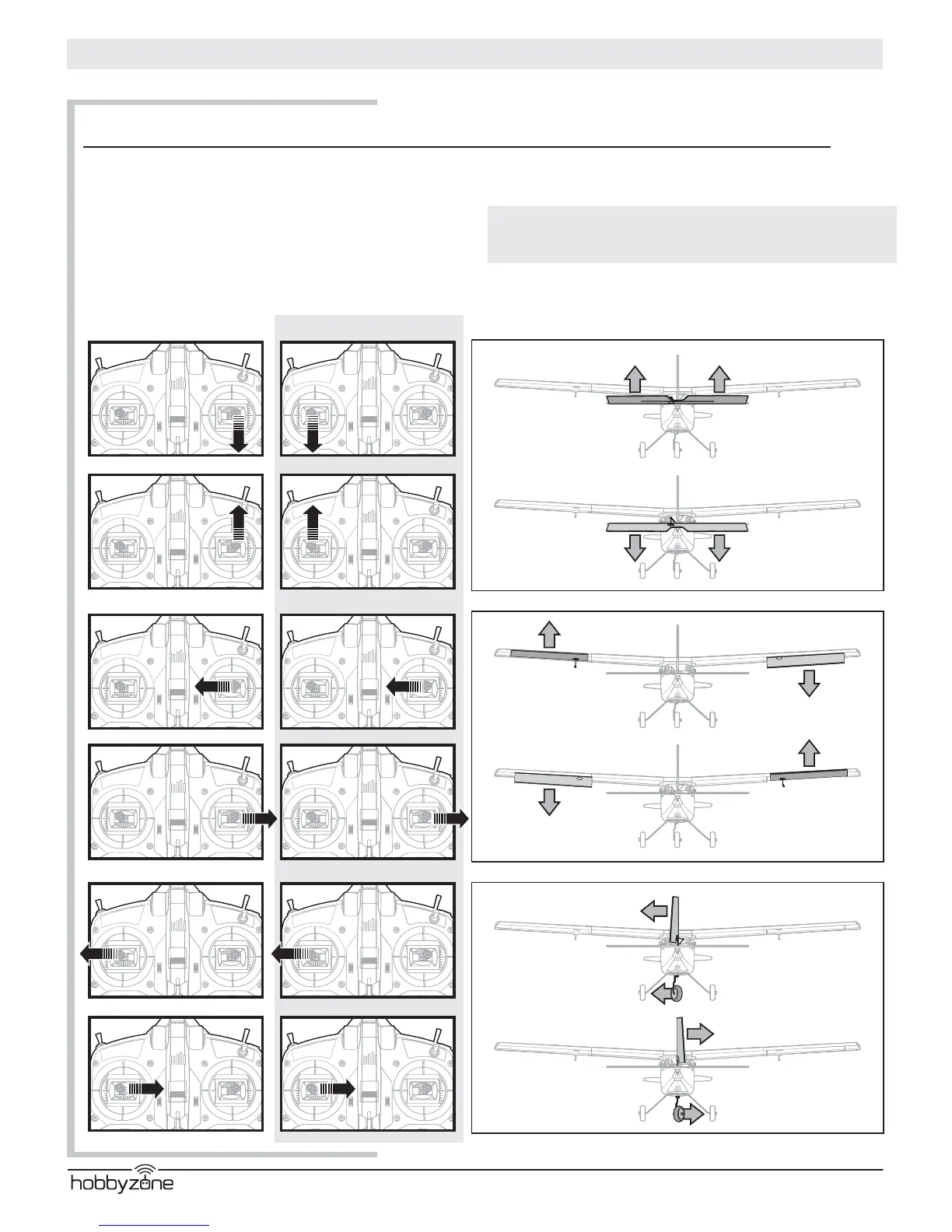 hobbyzone