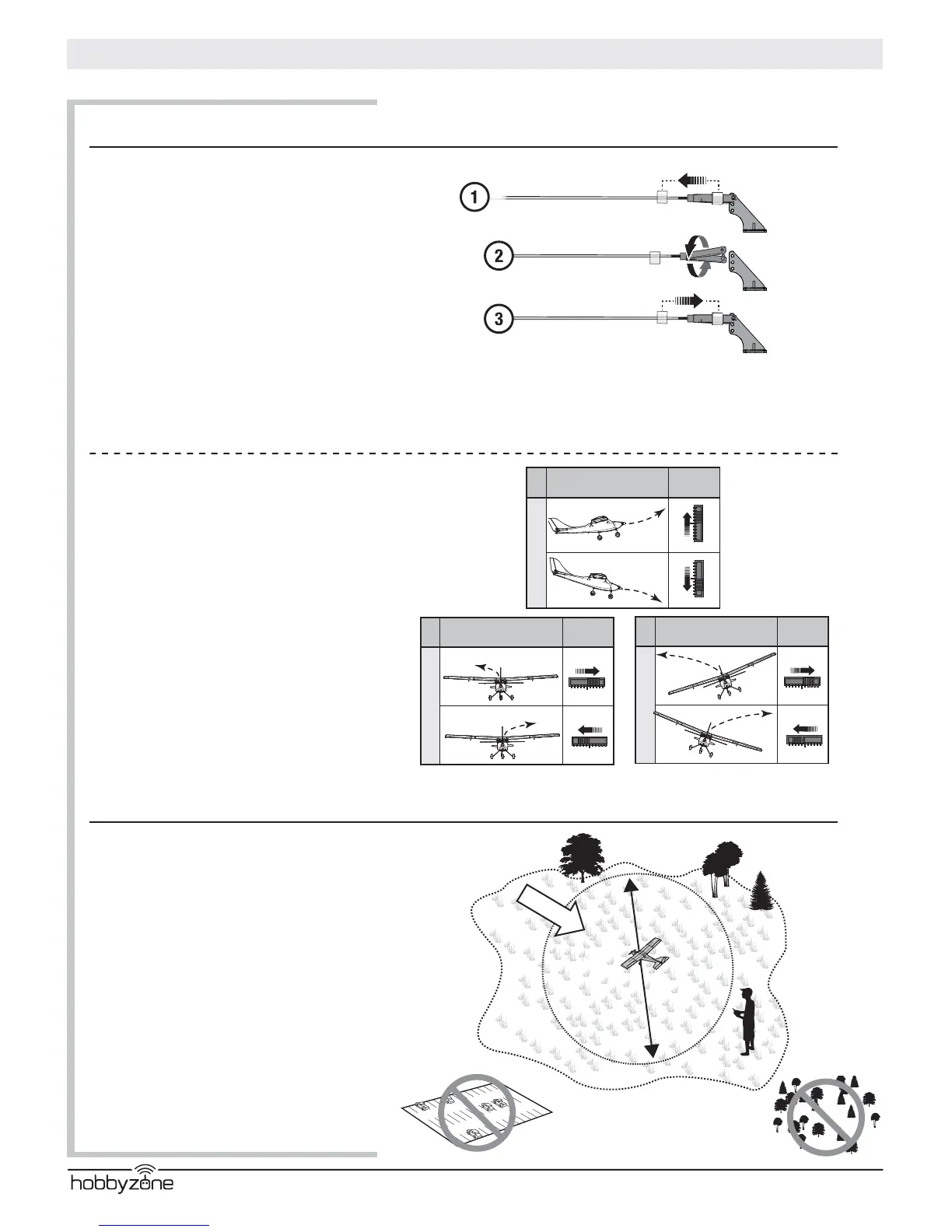 1

2

3

hobbyzone