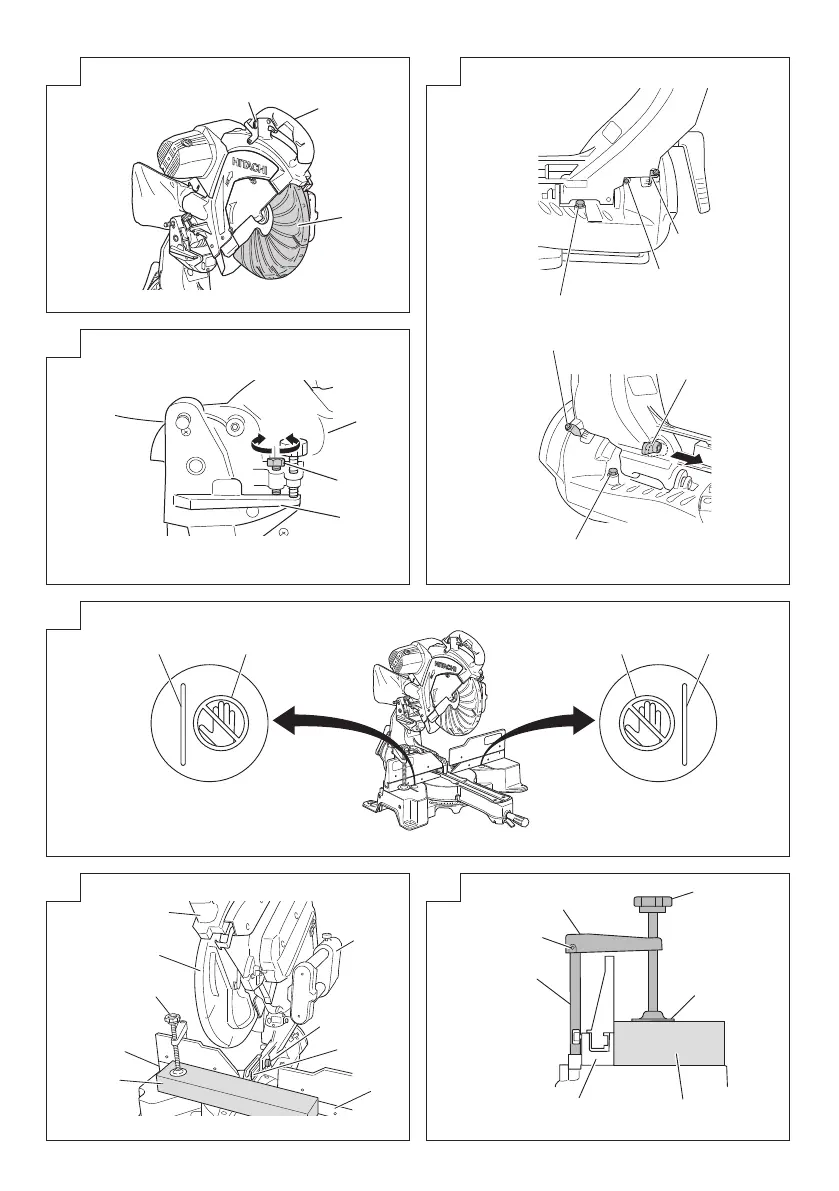 HITACHI

HITACHI