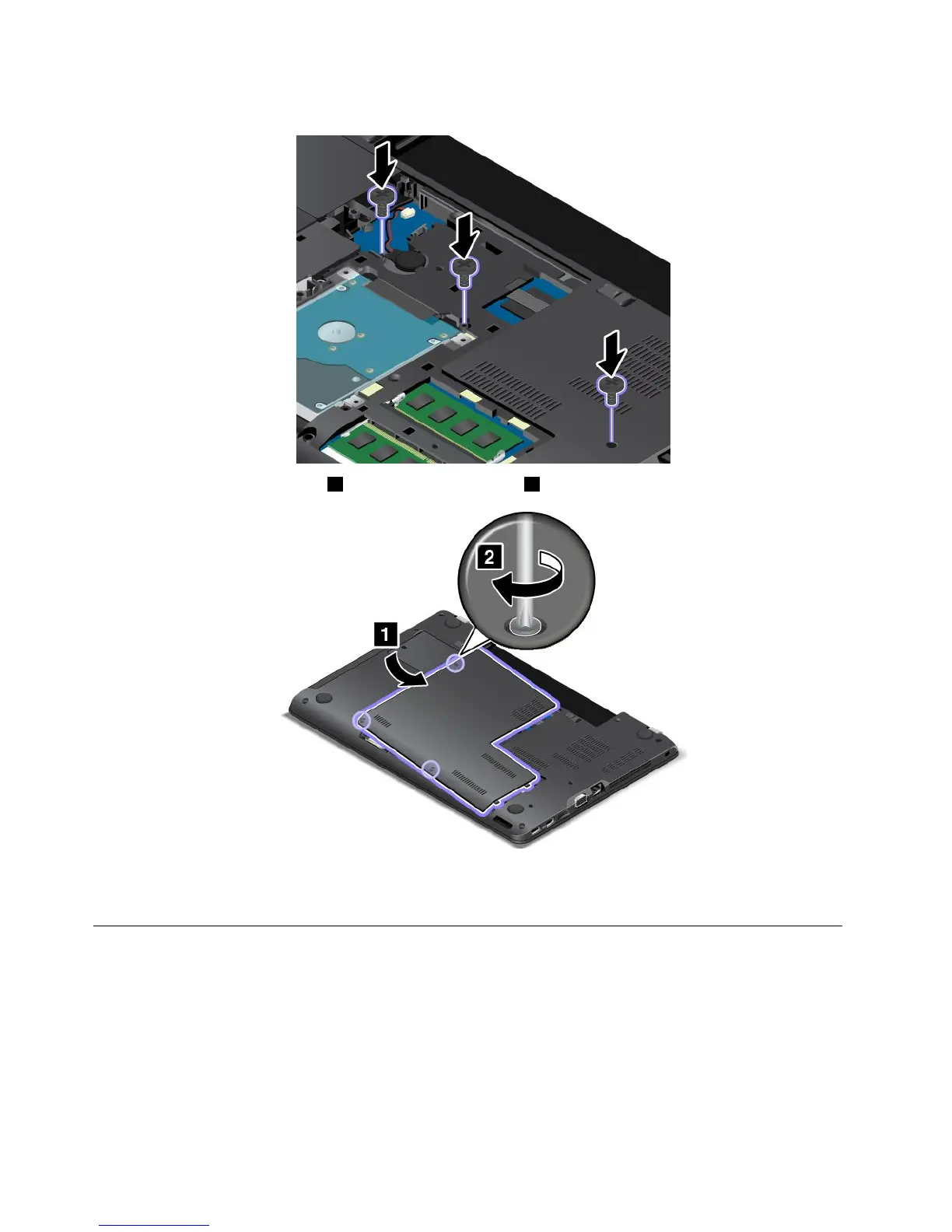 2

1