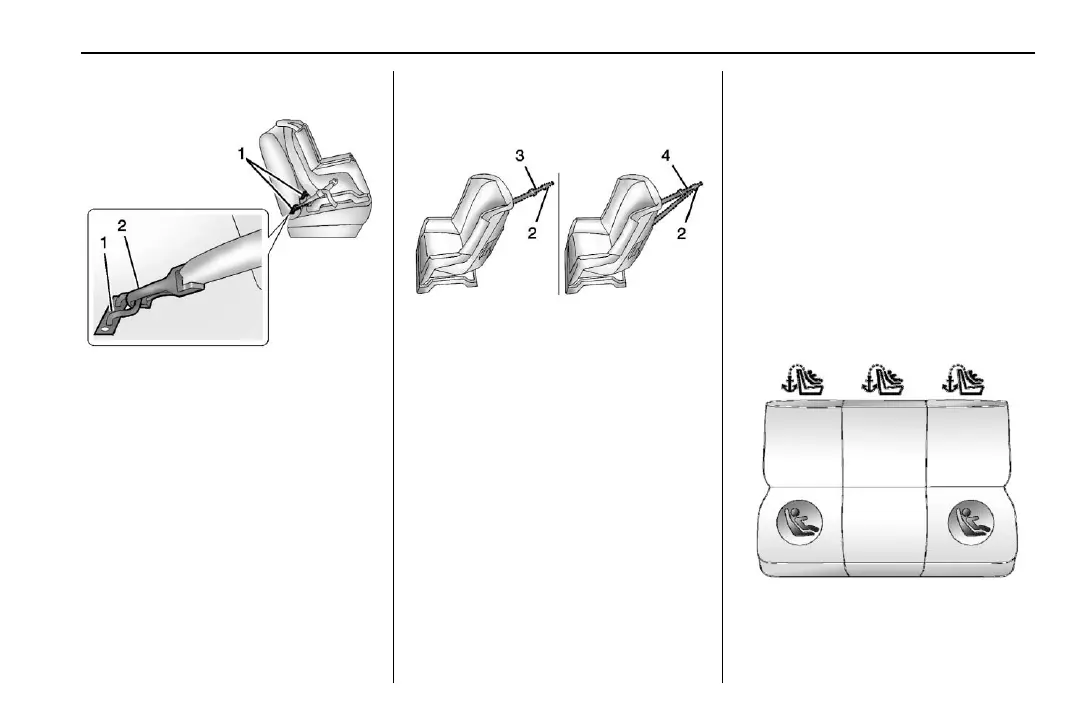 1

2

1

3

2

4

2