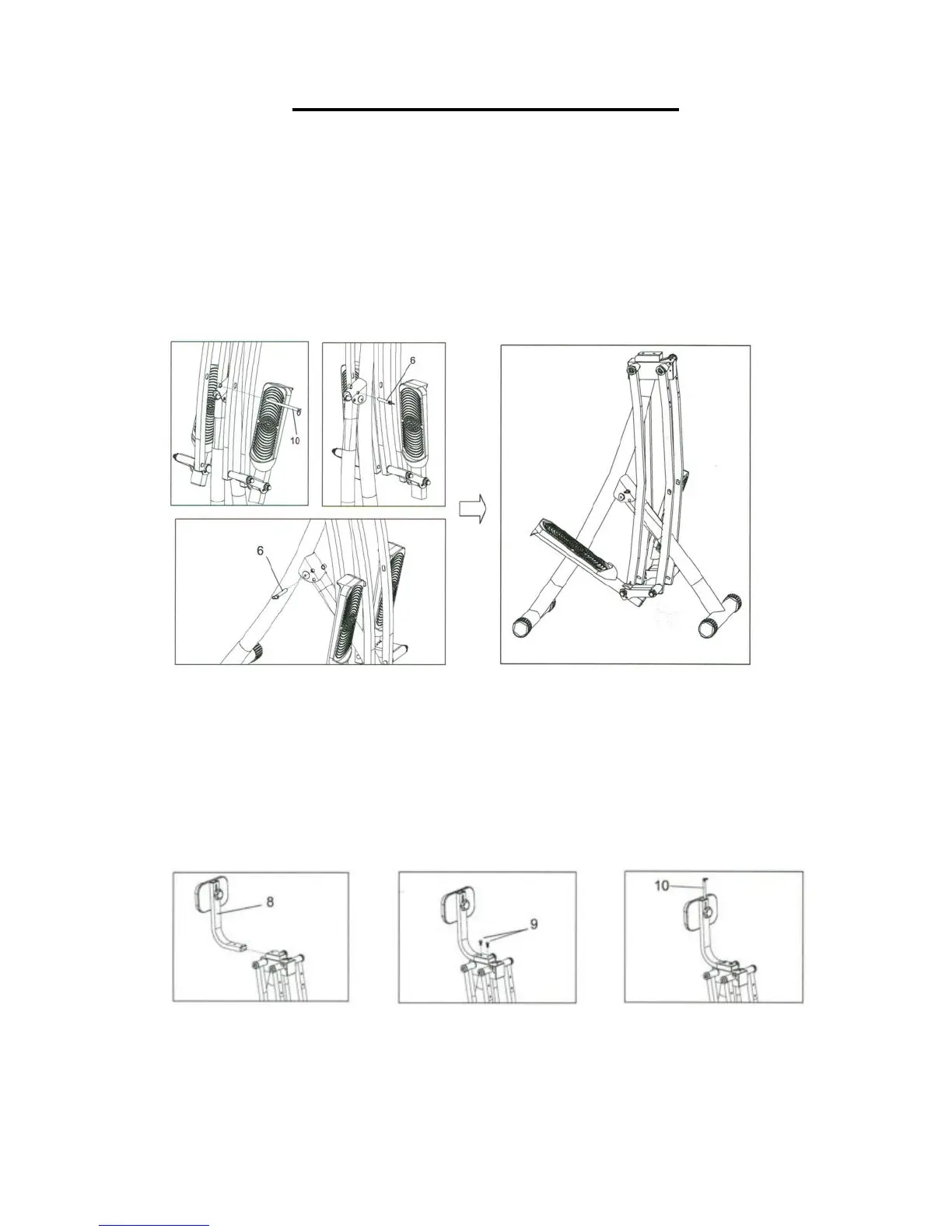 10

6

6

8

9

10