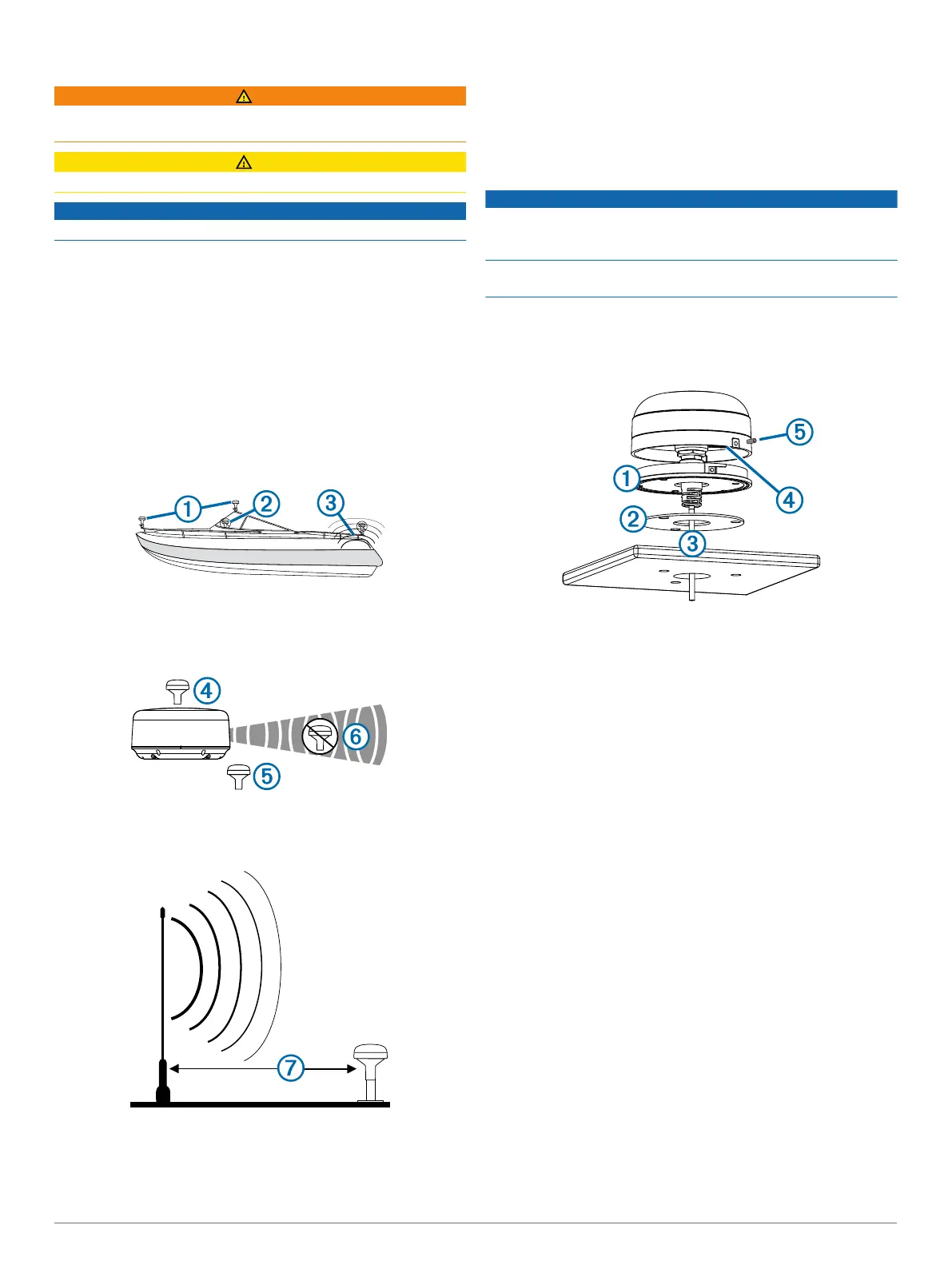 1
2
3
4
6
5
7
5
1
4
2
3