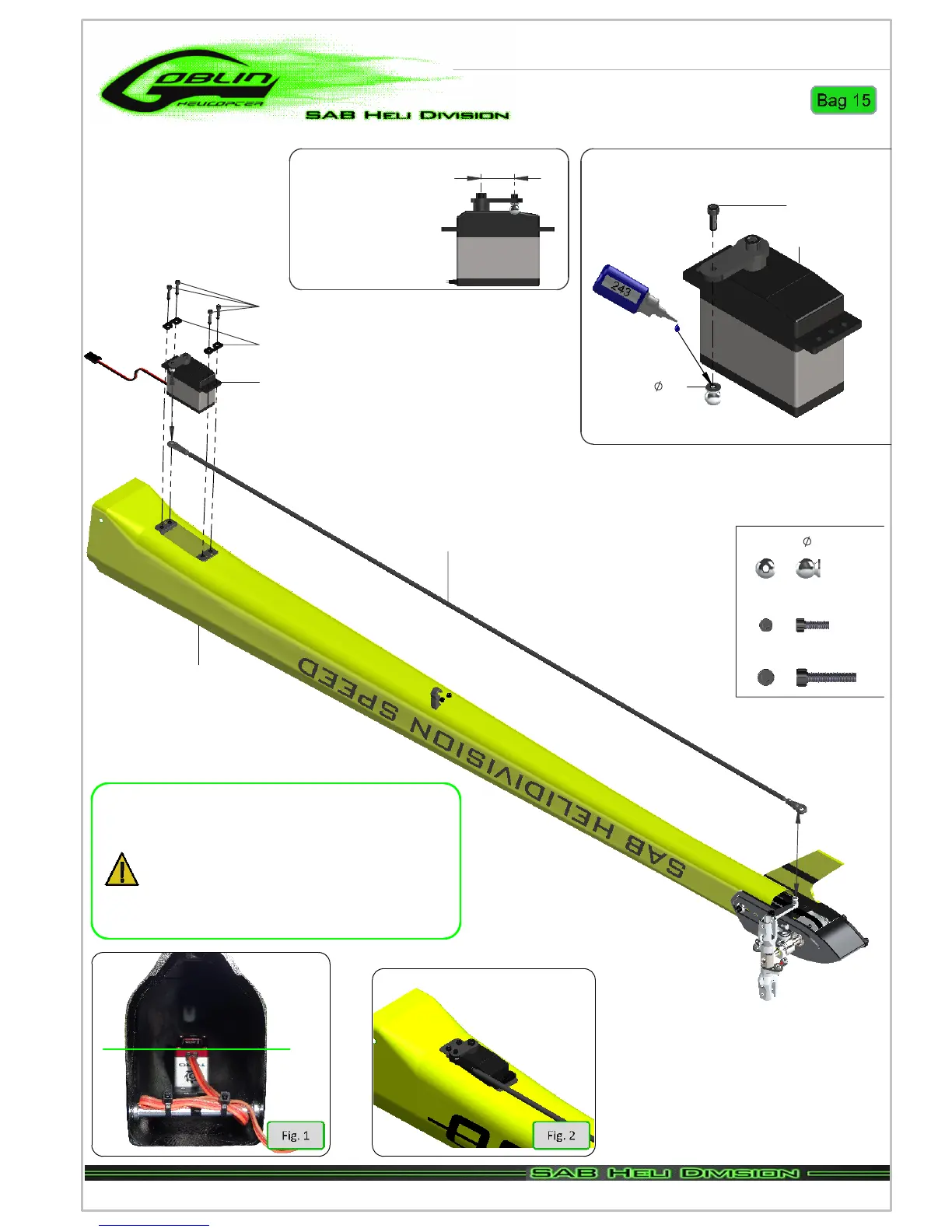 GOBLIN HELICOPTER

SAB HELI DIVISION

Bag 15

243

$\varnothing$

$\varnothing$

SAB HELIDIVISION SPEED

Fig. 1

Fig. 2

SAB HELI DIVISION