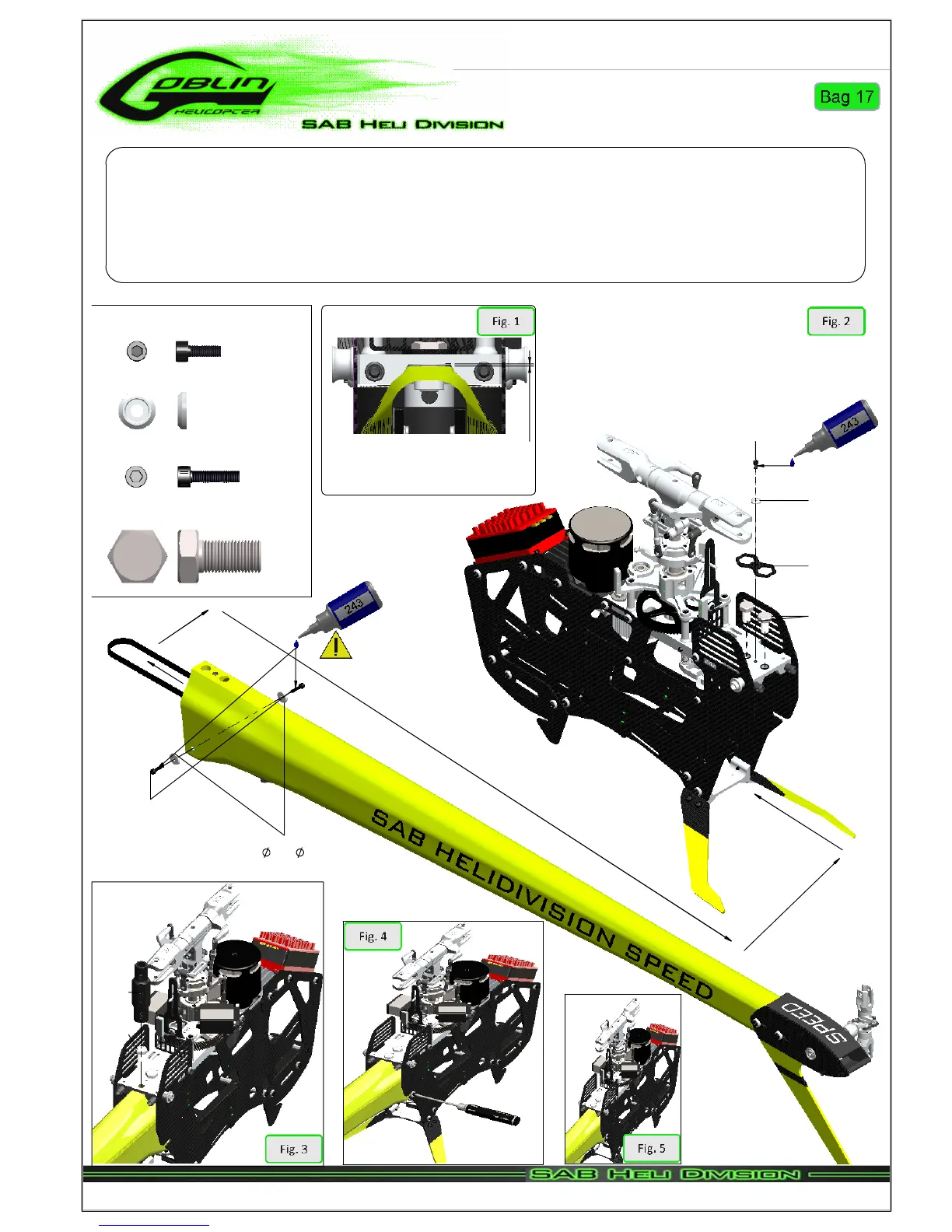 GOBLIN HELICOPTER

SAB HELI DIVISION

Bag 17

Fig. 1

Fig. 2

243

243

$\varnothing$ $\varnothing$

SAB HELIDIVISION SPEED

SPEED

Fig. 3

Fig. 4

Fig. 5

SAB HELI DIVISION