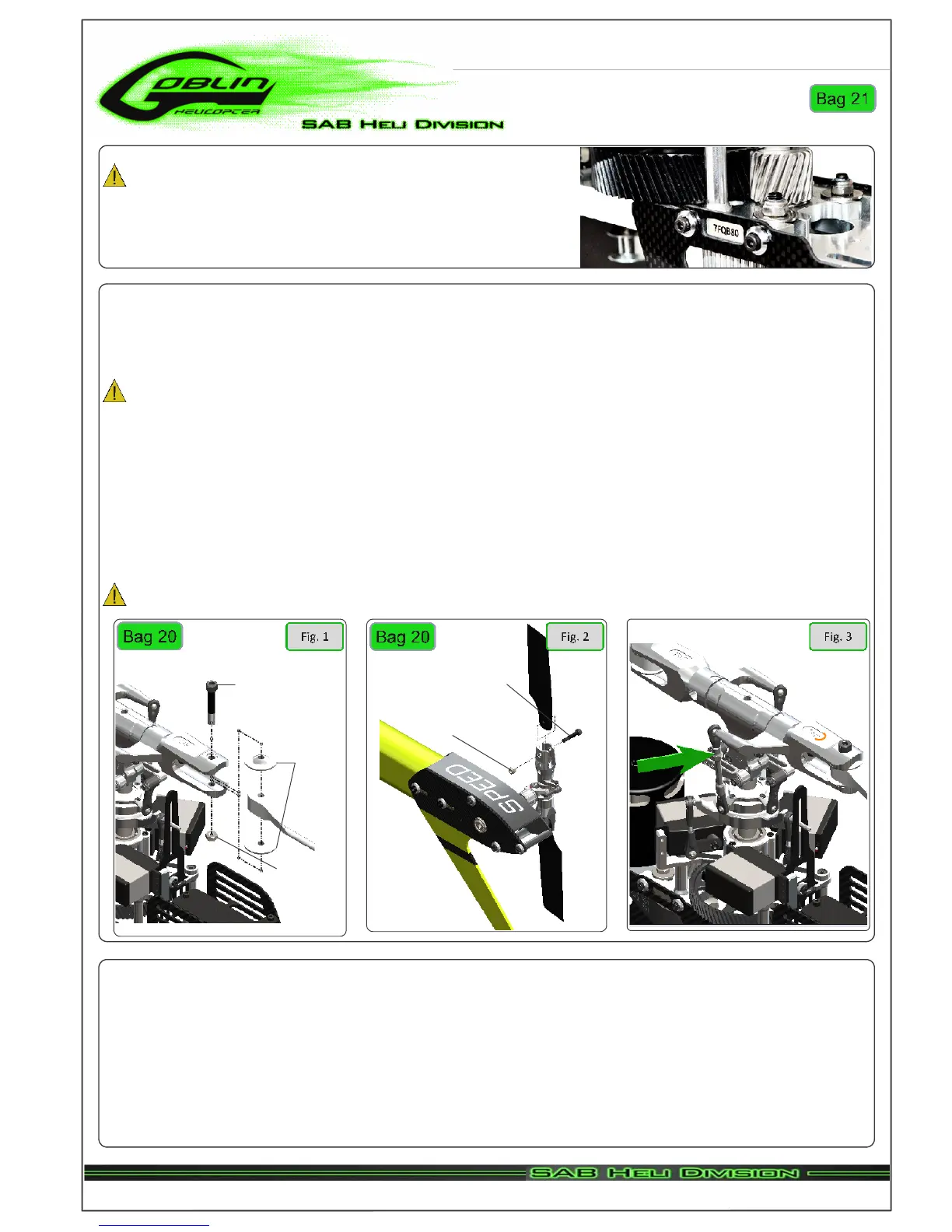 GOBLIN HELICOPTER

SAB HELI DIVISION

Bag 21

7FQB80

Bag 20

Fig. 1

Bag 20

Fig. 2

SPEED

Fig. 3

SAB HELI DIVISION