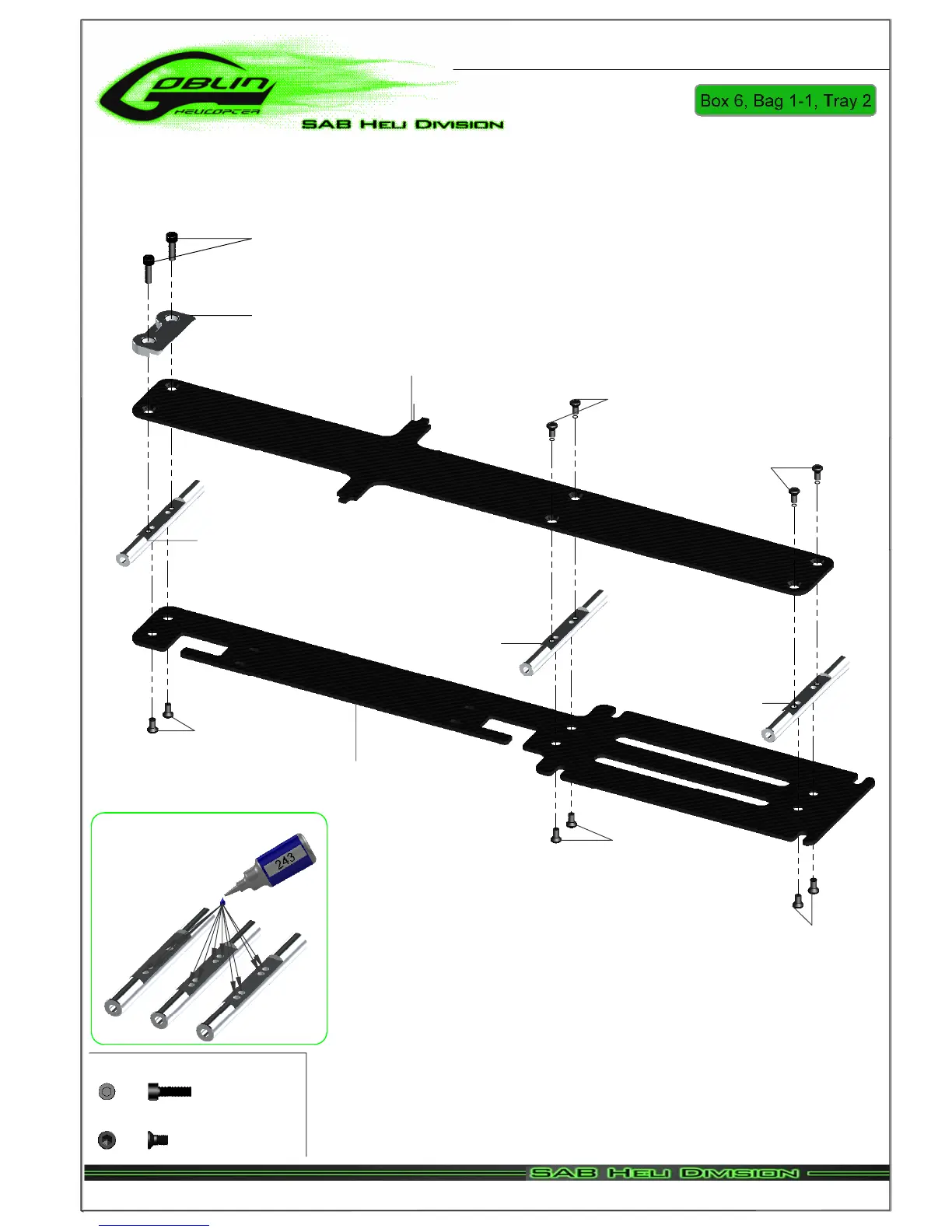 GOBLIN
HELICOPTER
SAB HELI DIVISION

Box 6, Bag 1-1, Tray 2

243

SAB HELI DIVISION