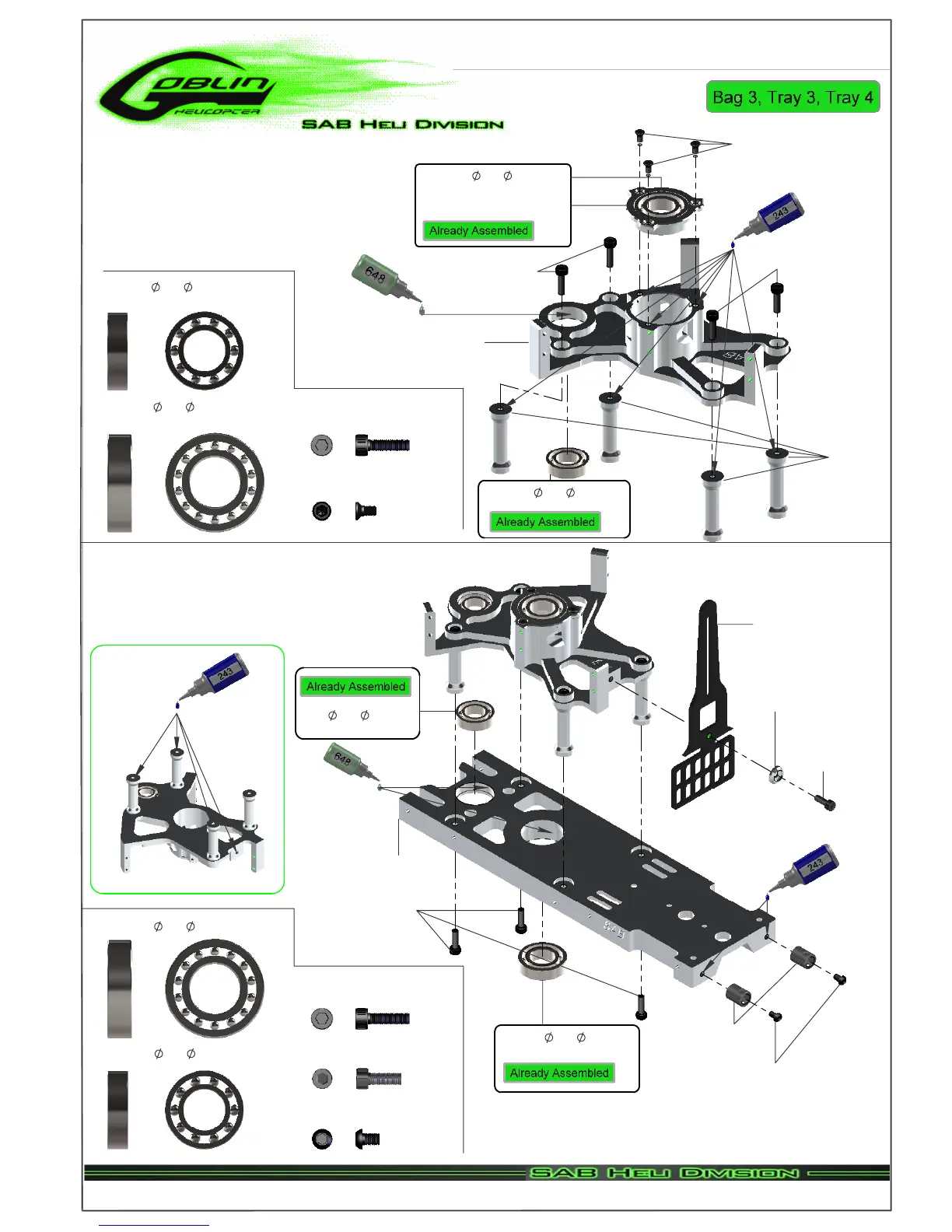 GOBLIN
HELICOPTER
SAB HELI DIVISION

Bag 3, Tray 3, Tray 4

$\varnothing$ $\varnothing$
Already Assembled

243

648

$\varnothing$ $\varnothing$

$\varnothing$ $\varnothing$

$\varnothing$ $\varnothing$
Already Assembled

243

Already Assembled
$\varnothing$ $\varnothing$

648

243

$\varnothing$ $\varnothing$

$\varnothing$ $\varnothing$

$\varnothing$ $\varnothing$
Already Assembled

SAB HELI DIVISION