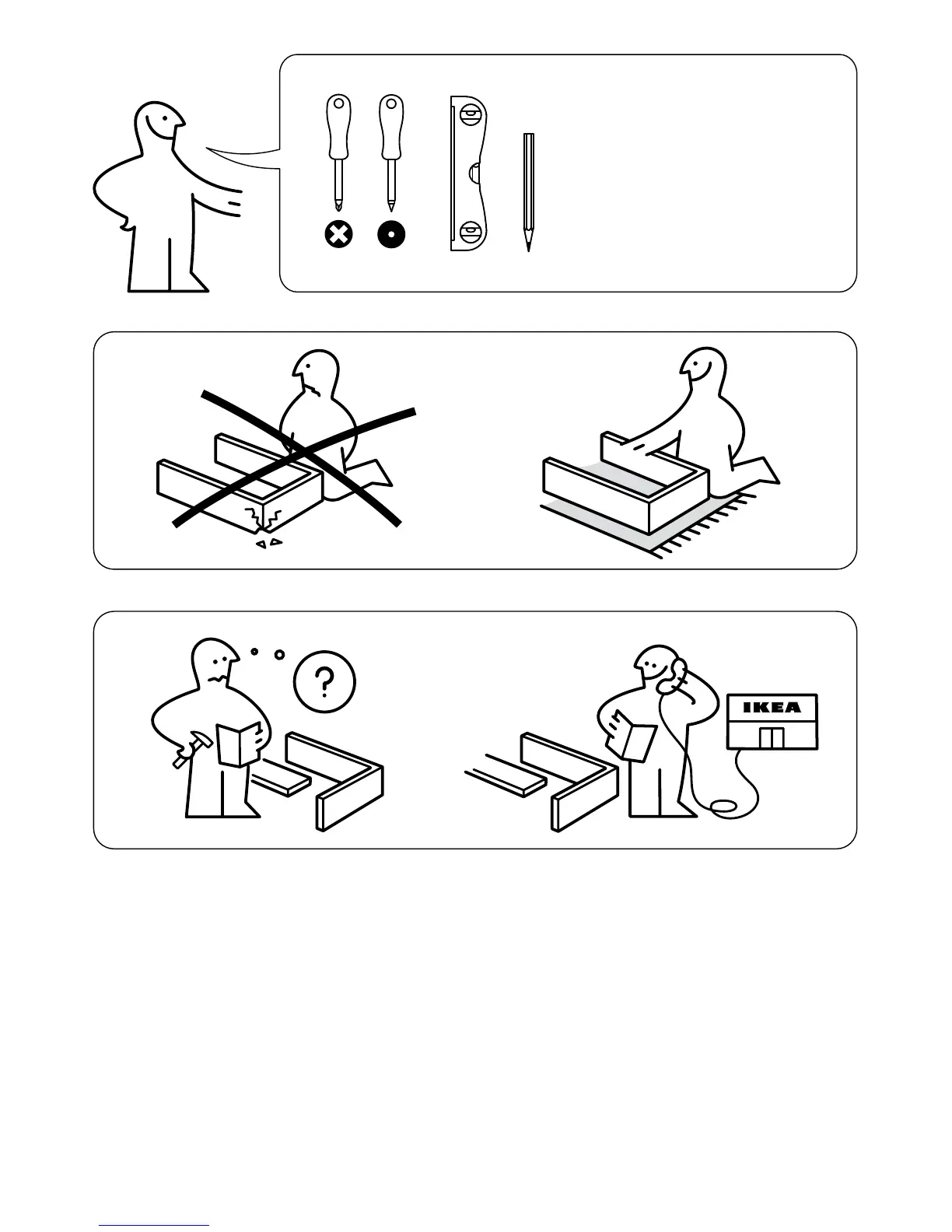 ?

IKEA