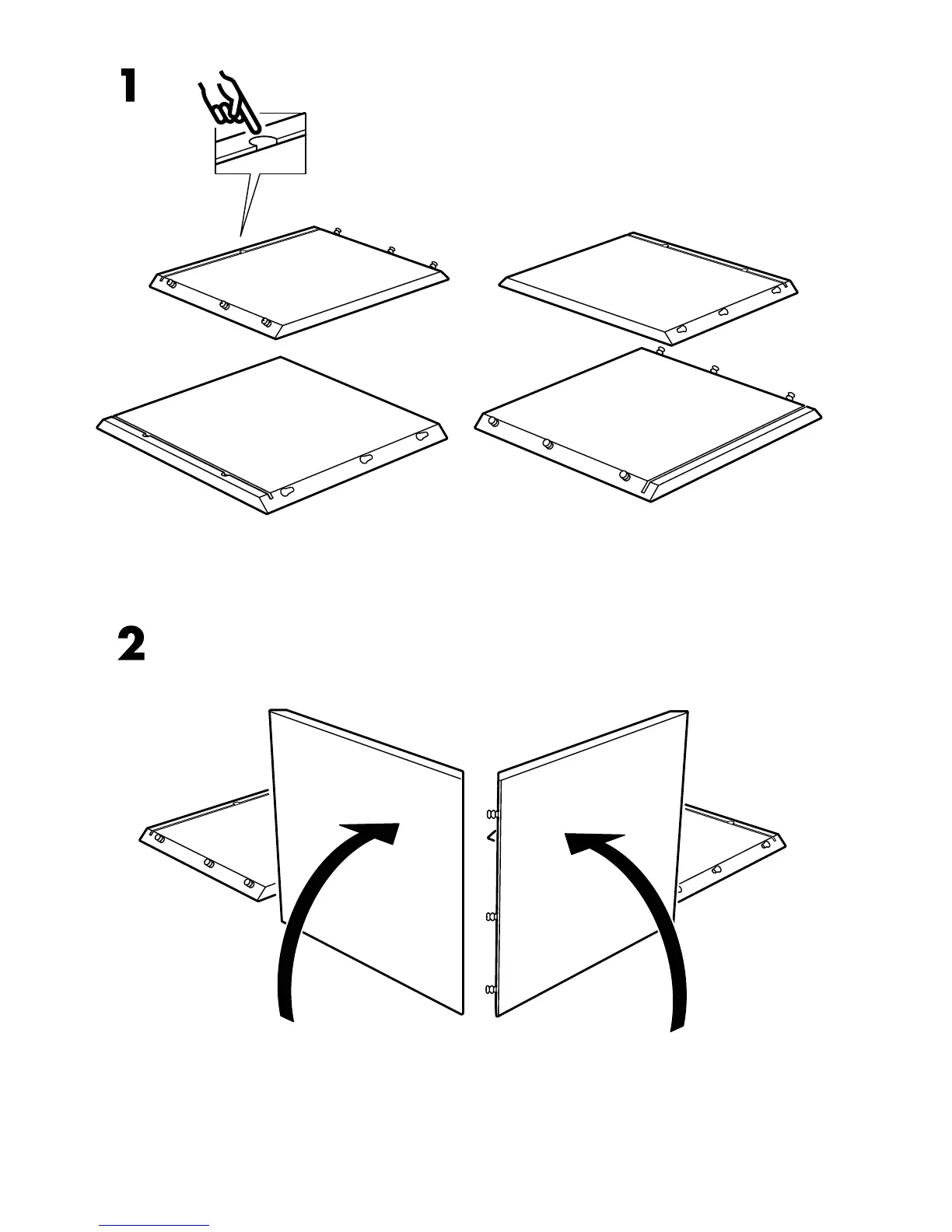 1

2