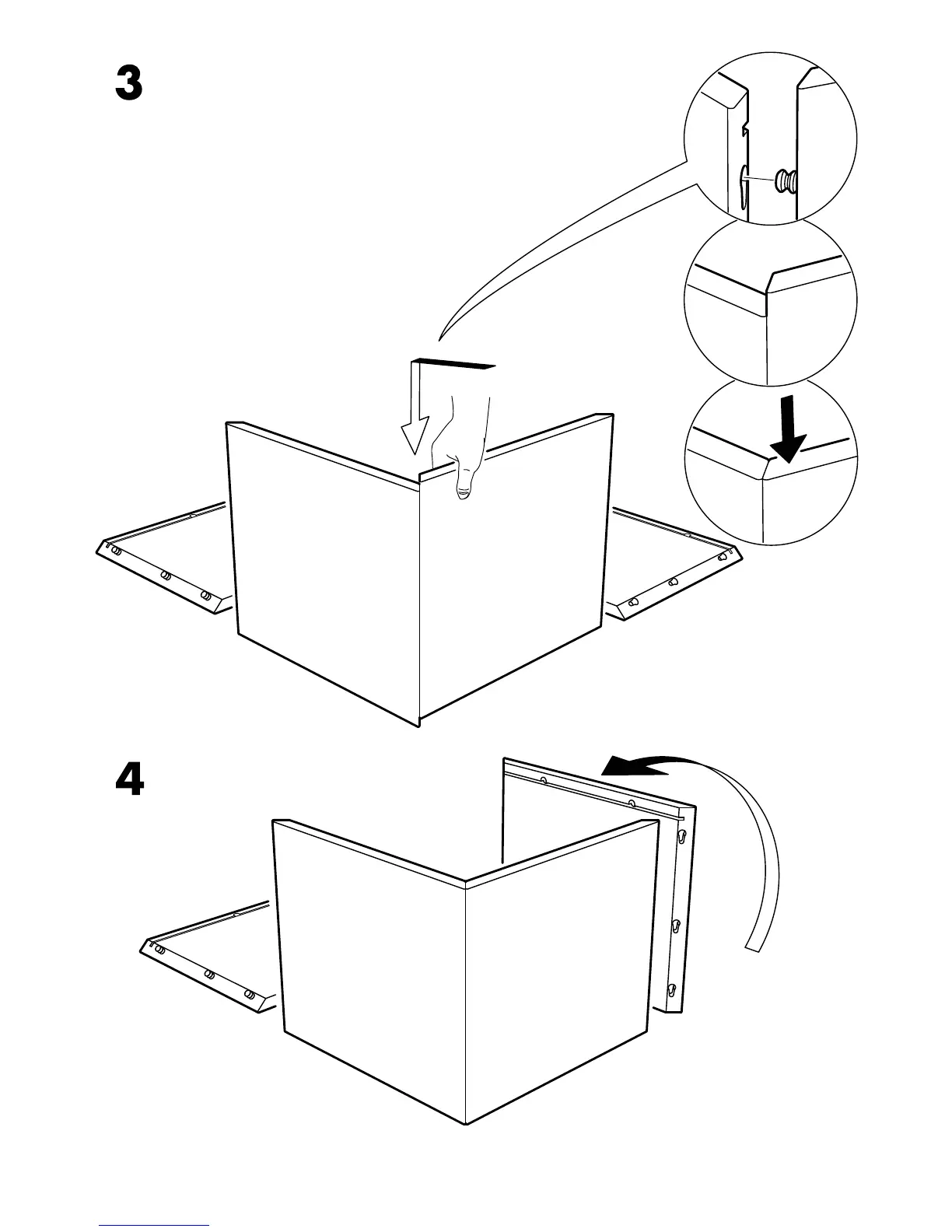 3

4