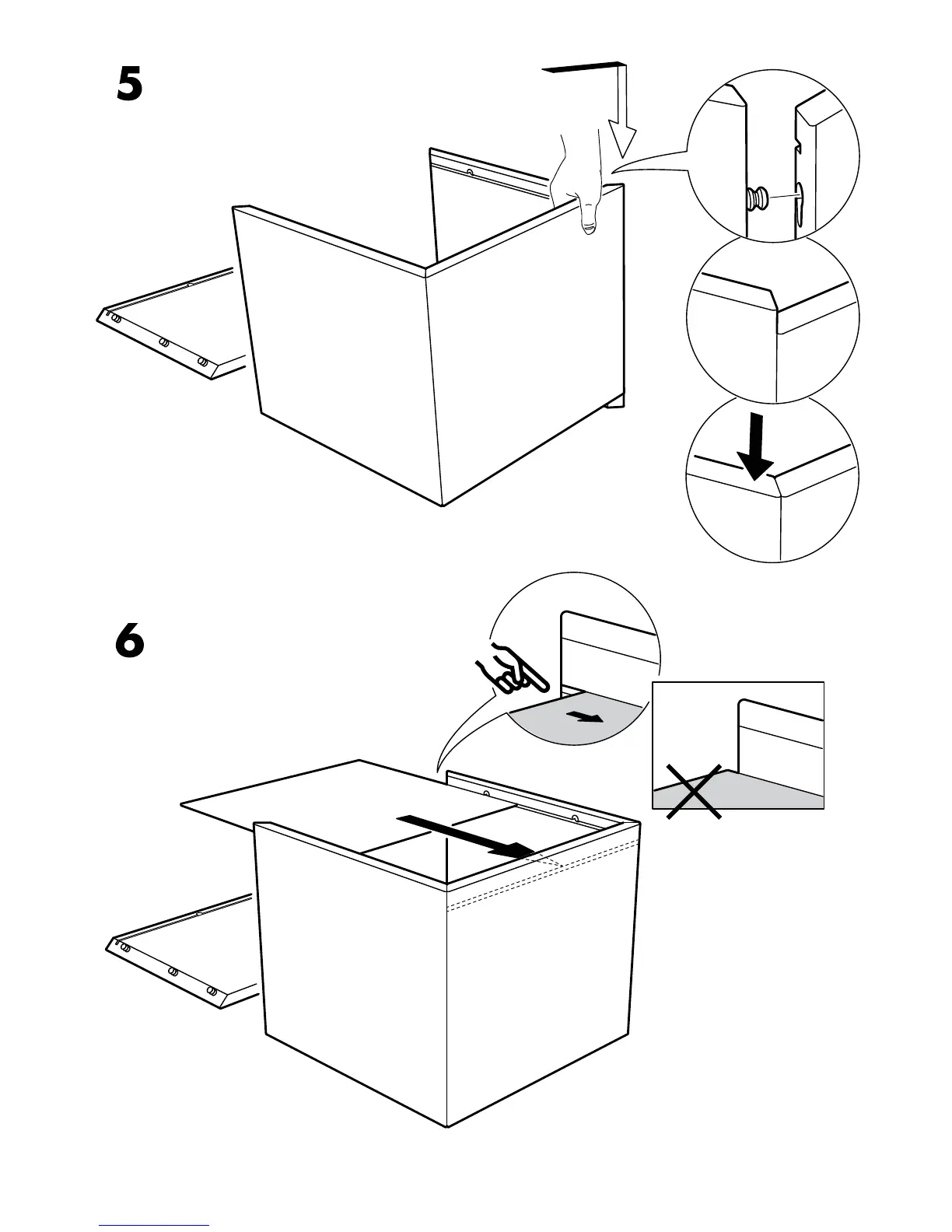 5

6