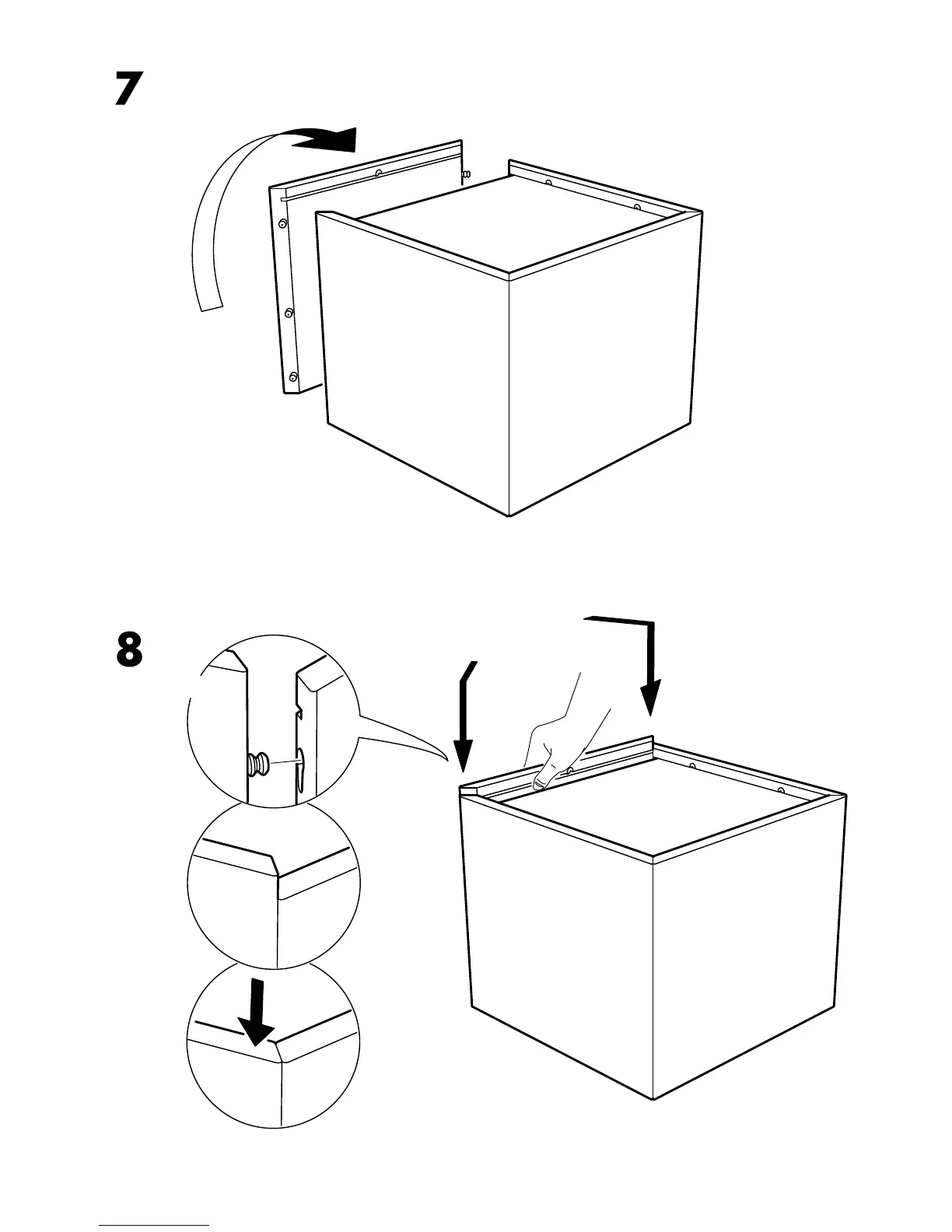 7

8