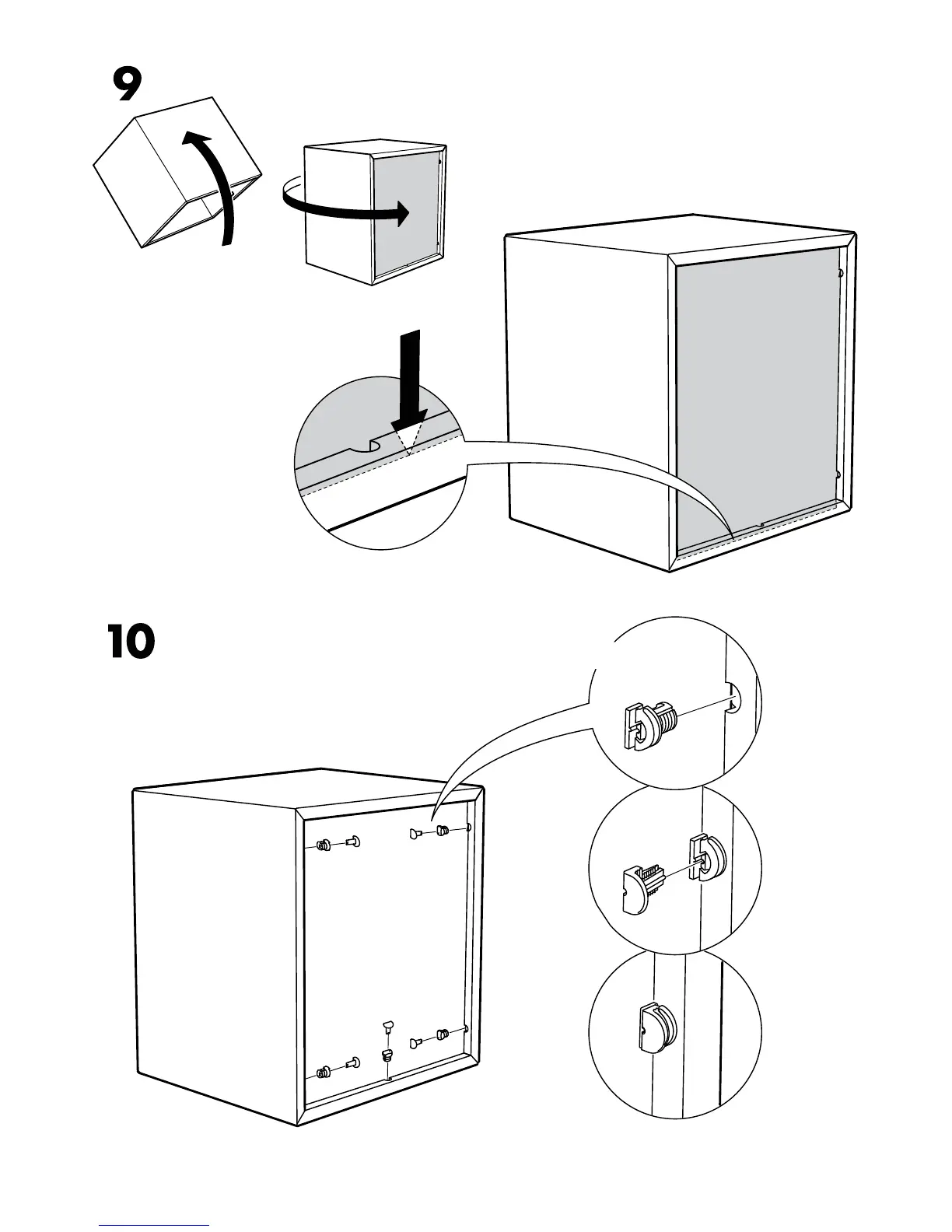 9

10