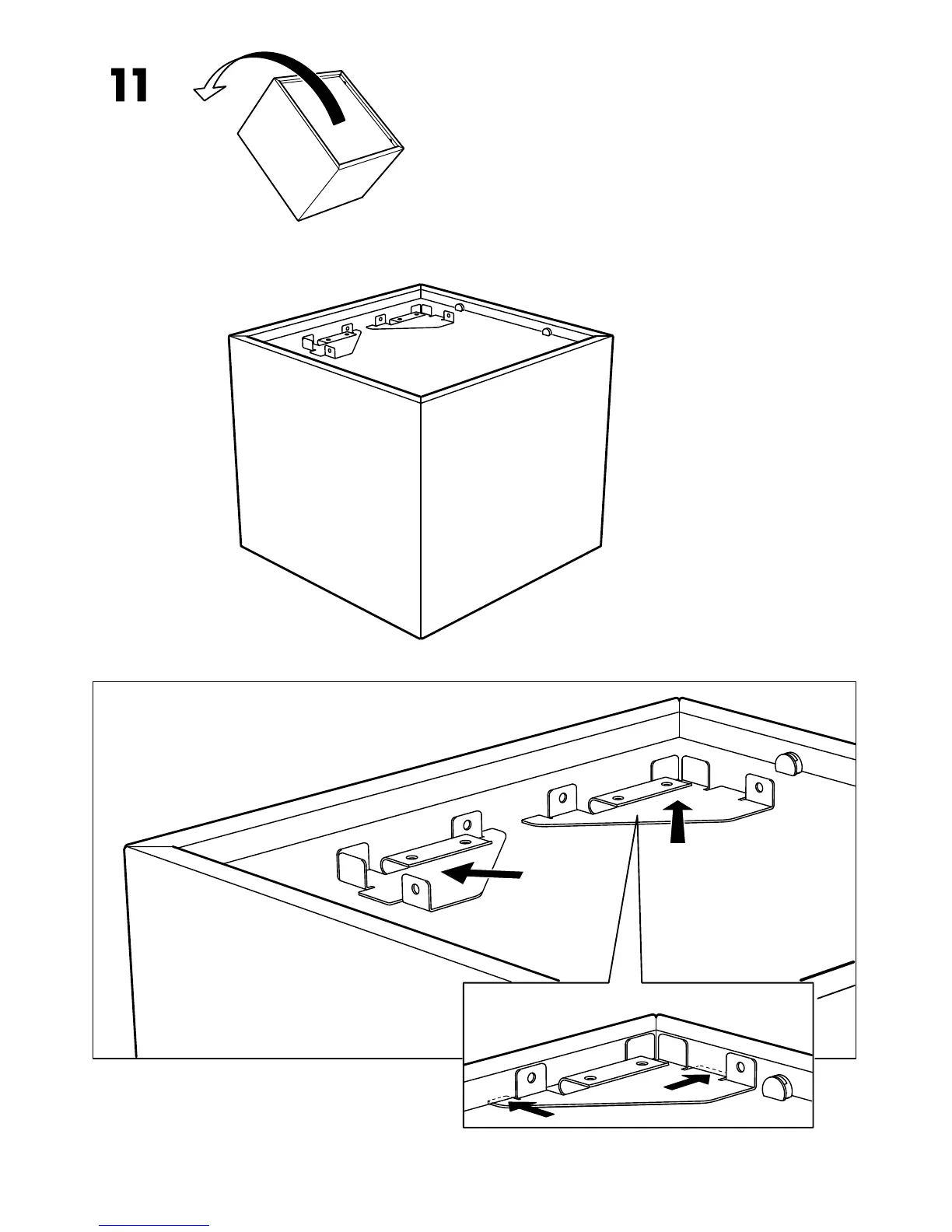 11