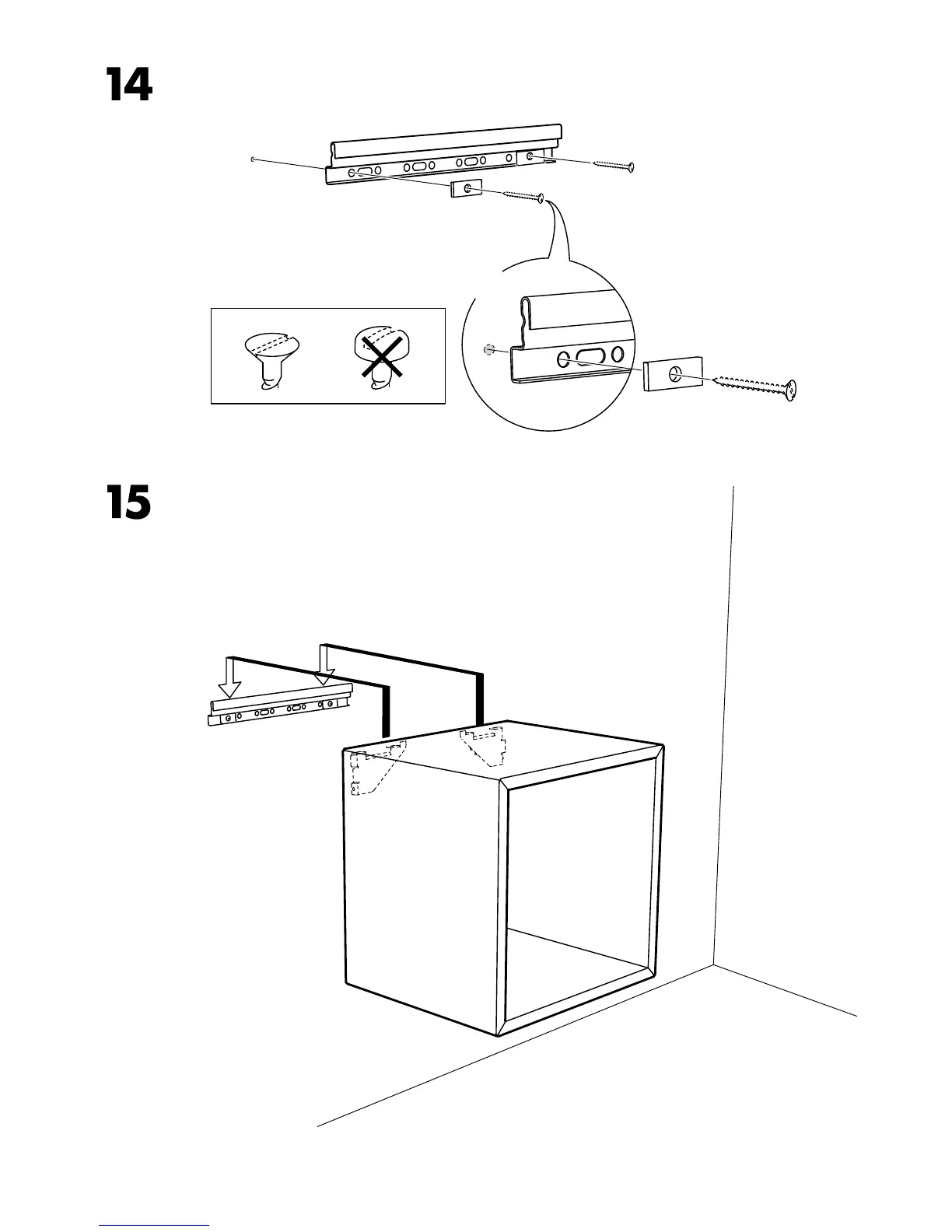 14

15