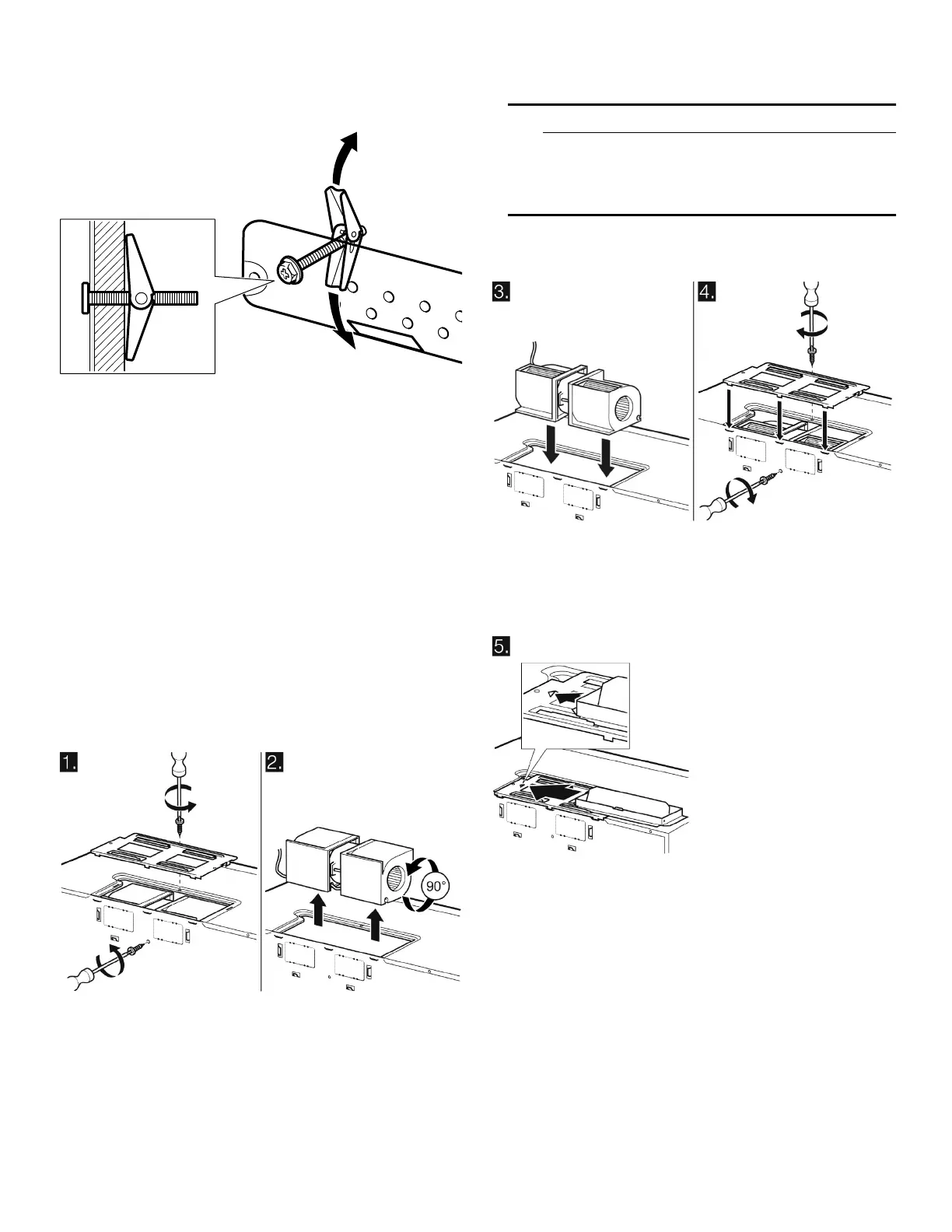 3.

4.

5.

1.

2.

90°