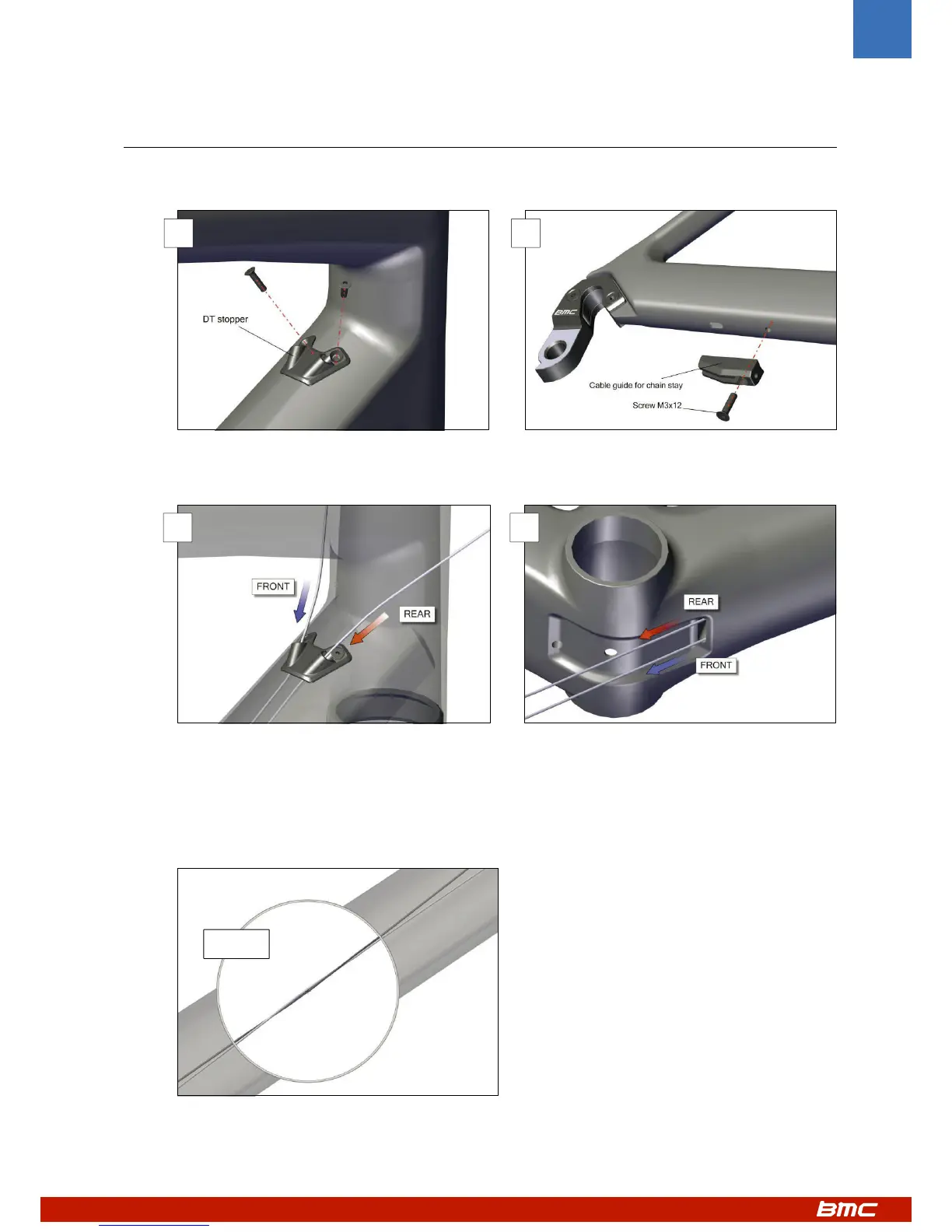 DT stopper

BMC

Cable guide for chain stay

Screw M3x12

FRONT

REAR

REAR

FRONT

BMC