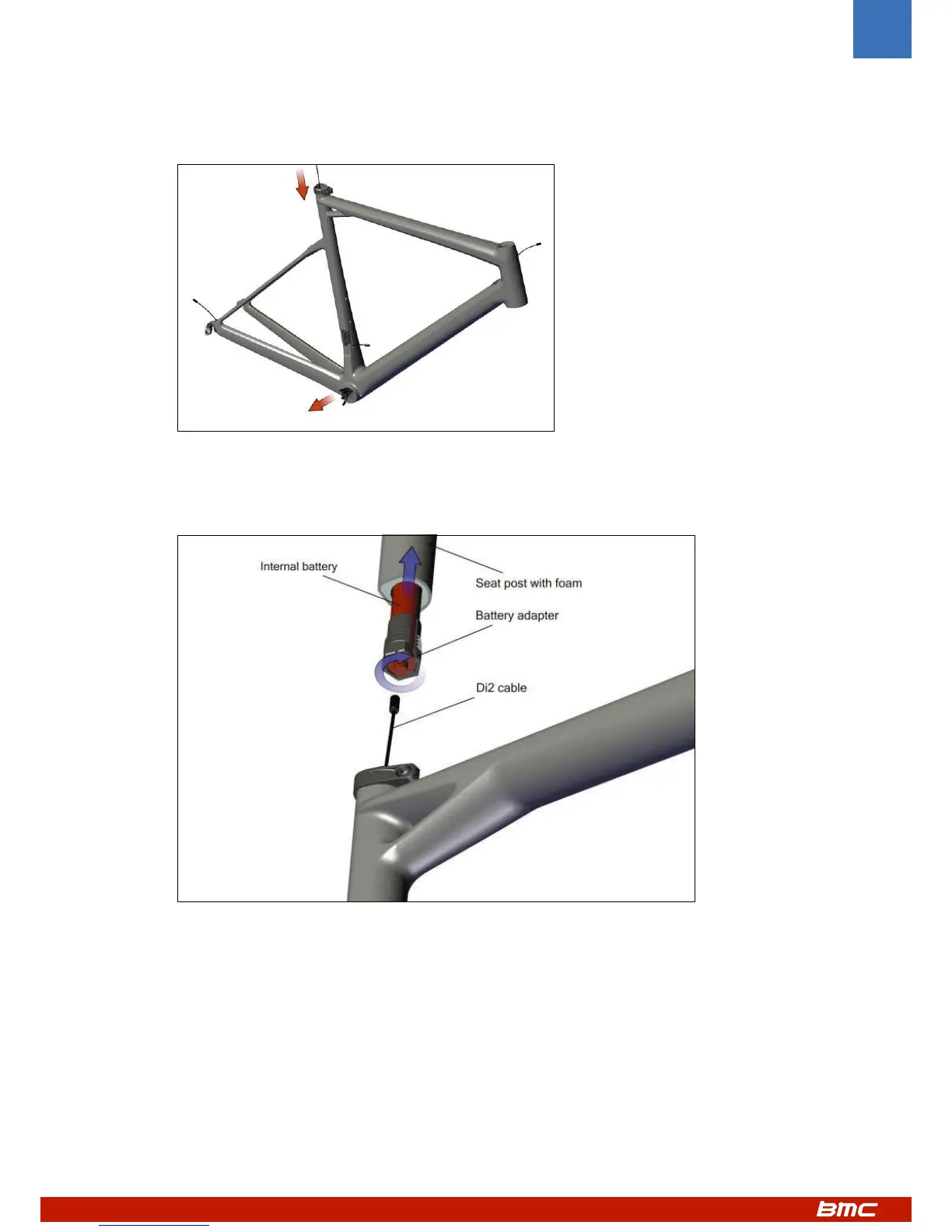 Internal battery

Seat post with foam

Battery adapter

Di2 cable

BMC