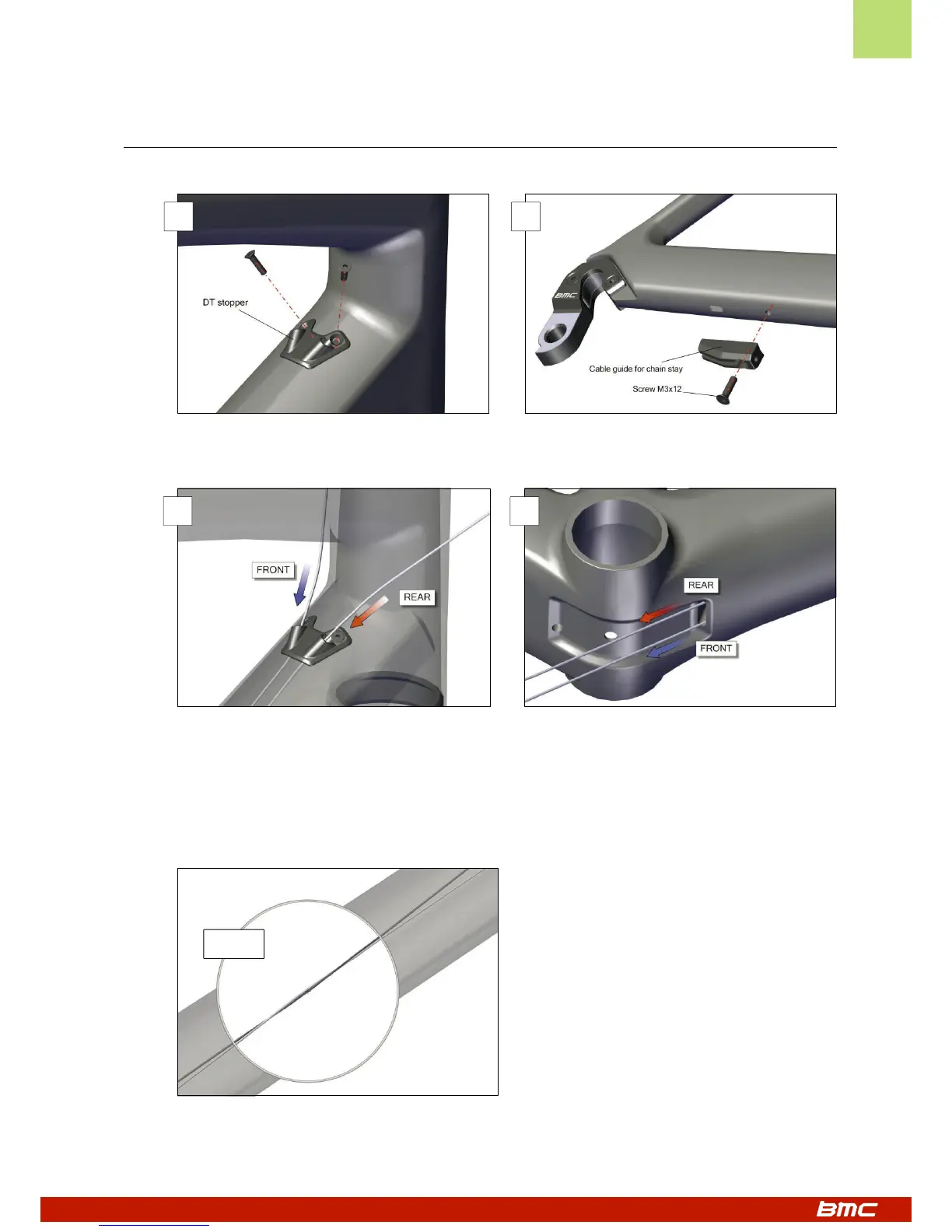 DT stopper

BMC

Cable guide for chain stay

Screw M3x12

FRONT

REAR

REAR

FRONT

BMC