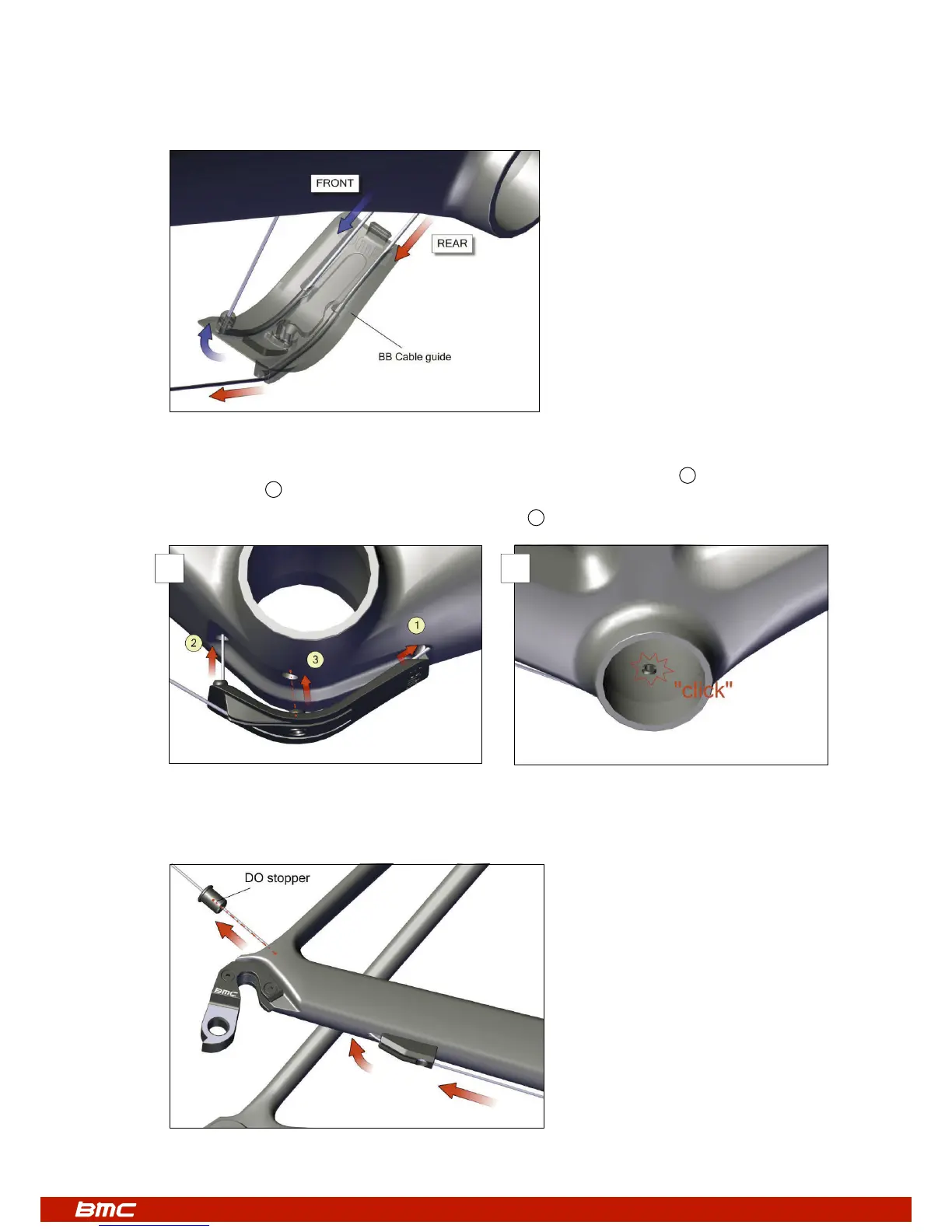 FRONT

REAR

BB Cable guide

1

2

3

"click"

DO stopper

BMC

BMC